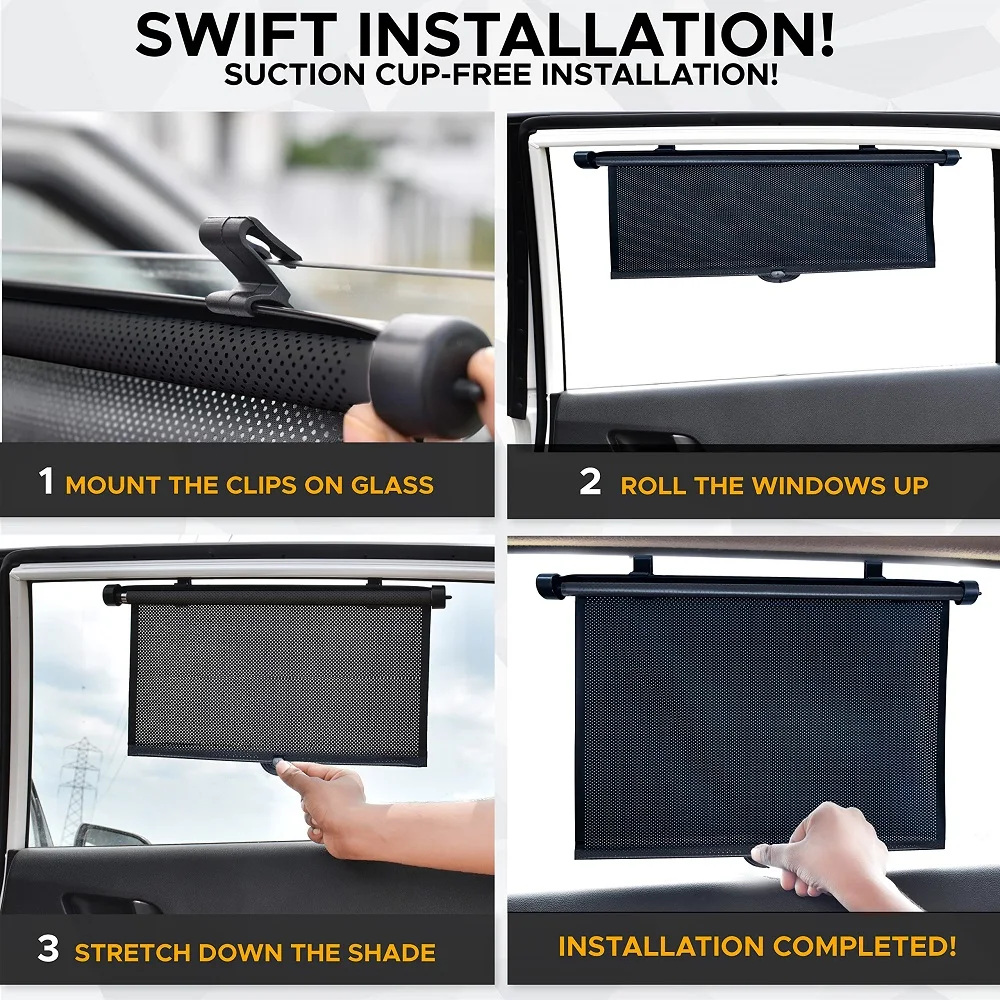 SWIFT INSTALLATION!
SUCTION CUP-FREE INSTALLATION!

1 MOUNT THE CLIPS ON GLASS

2 ROLL THE WINDOWS UP

3 STRETCH DOWN THE SHADE

INSTALLATION COMPLETED!