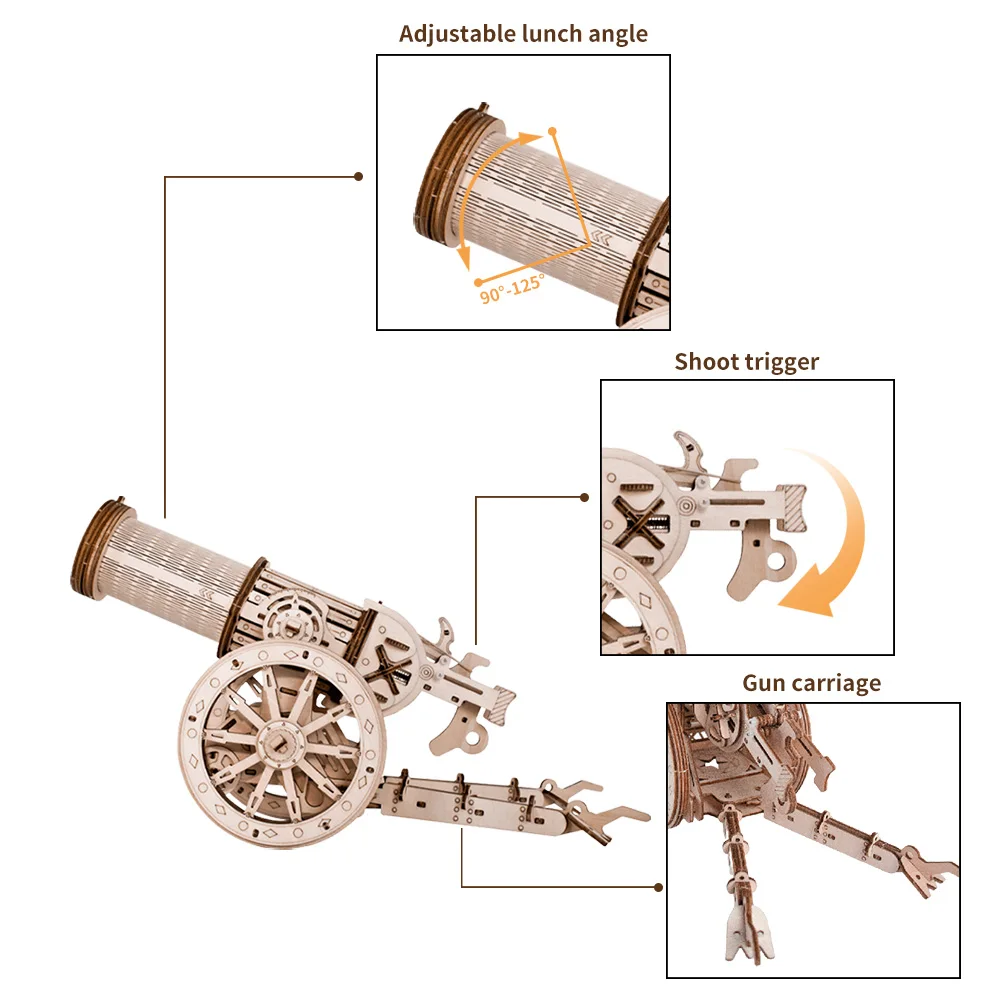 Adjustable lunch angle

90°-125°

Shoot trigger

Gun carriage