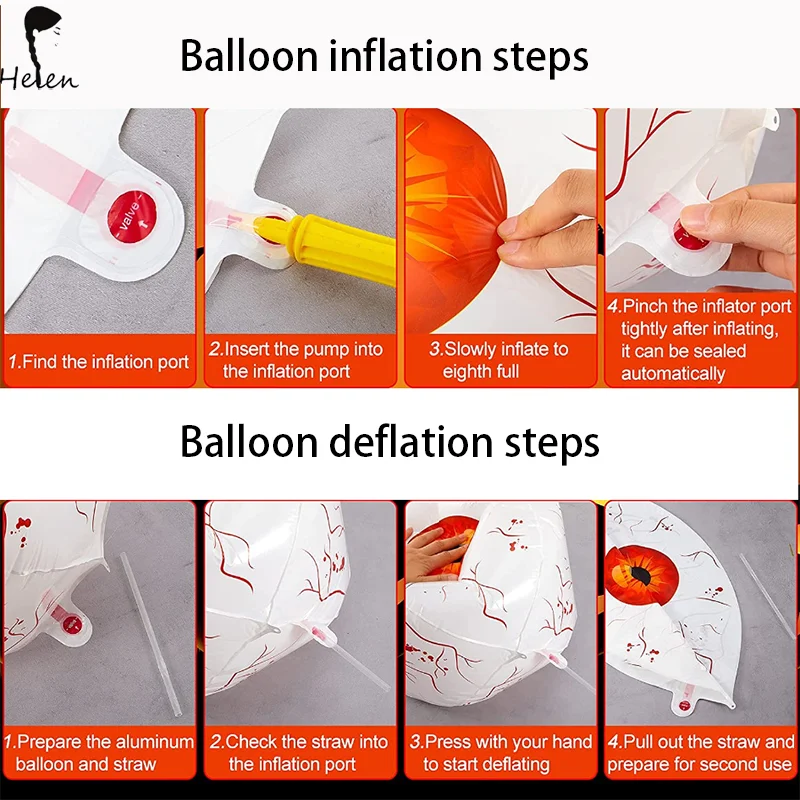 Helen

Balloon inflation steps

valve

1.Find the inflation port

2.Insert the pump into the inflation port

3.Slowly inflate to eighth full

4.Pinch the inflator port tightly after inflating, it can be sealed automatically

Balloon deflation steps

1.Prepare the aluminum balloon and straw

2.Check the straw into the inflation port

3.Press with your hand to start deflating

4.Pull out the straw and prepare for second use