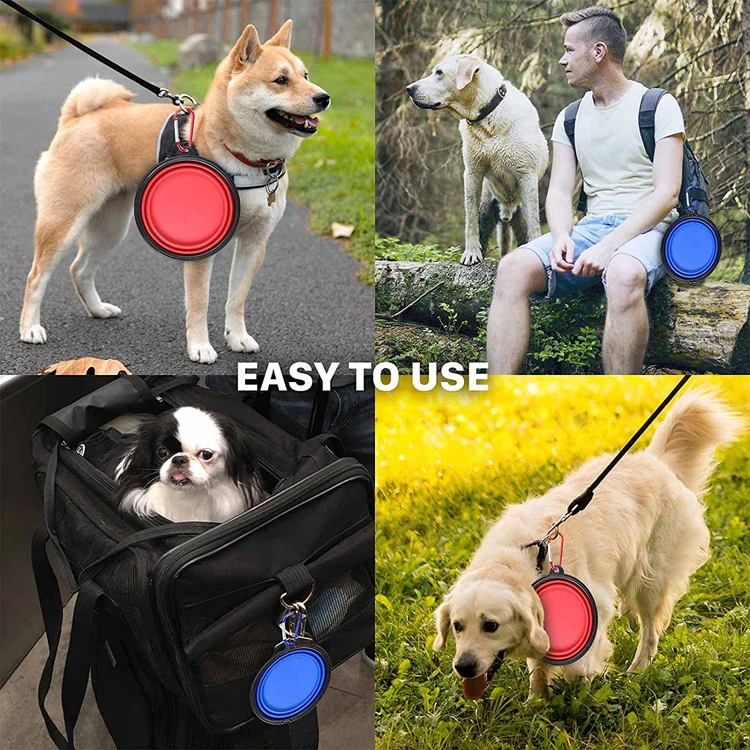 EASY TO USE