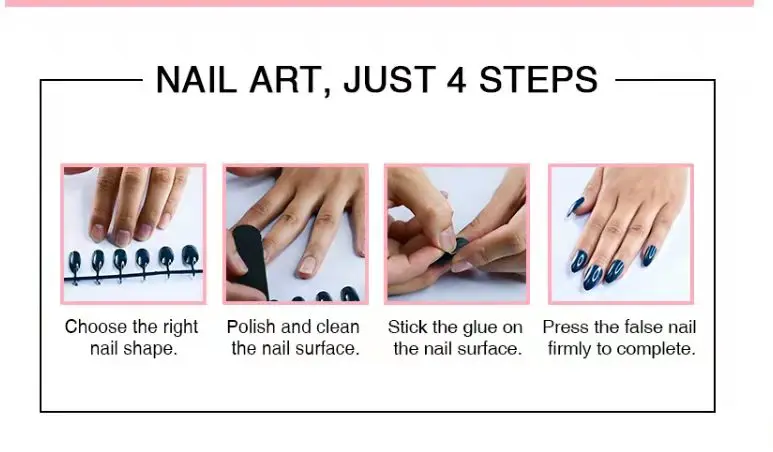 NAIL ART, JUST 4 STEPS

Choose the right nail shape.

Polish and clean the nail surface.

Stick the glue on the nail surface.

Press the false nail firmly to complete.