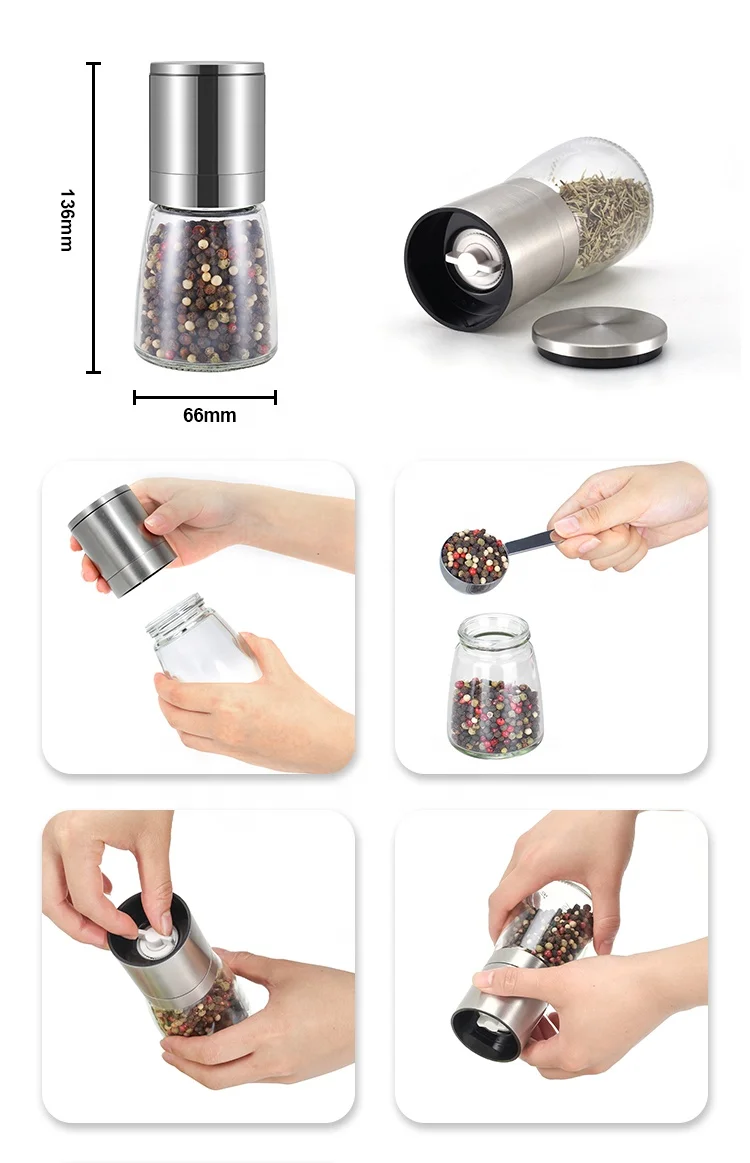 136mm

66mm