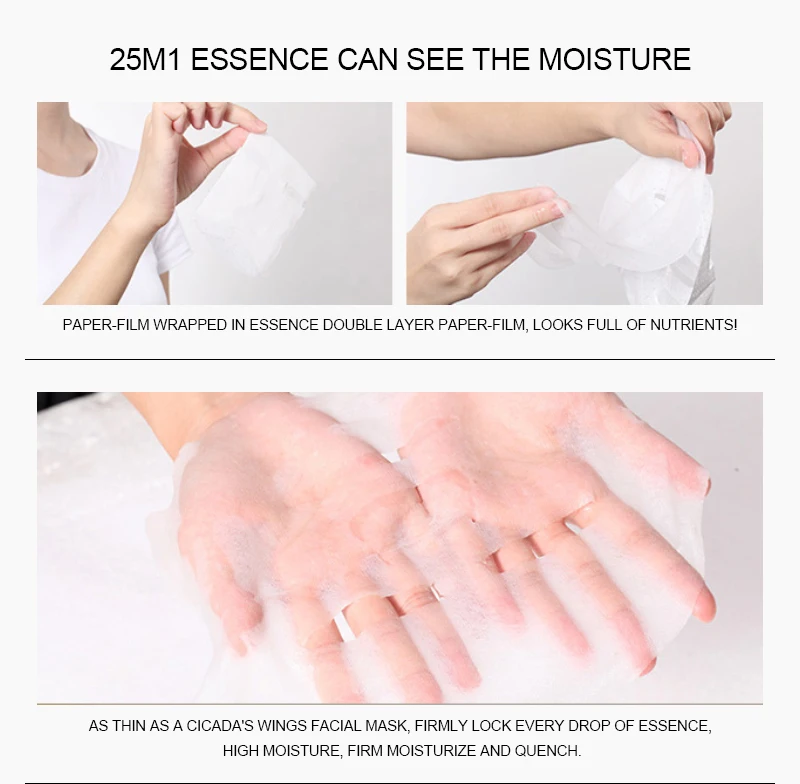 25M1 ESSENCE CAN SEE THE MOISTURE

PAPER-FILM WRAPPED IN ESSENCE DOUBLE LAYER PAPER-FILM, LOOKS FULL OF NUTRIENTS!

AS THIN AS A CICADA'S WINGS FACIAL MASK, FIRMLY LOCK EVERY DROP OF ESSENCE, HIGH MOISTURE, FIRM MOISTURIZE AND QUENCH.