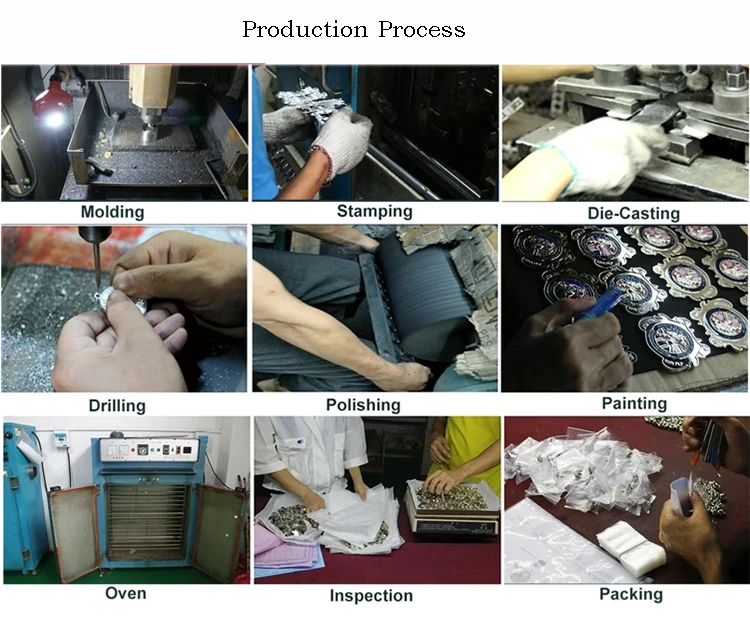 Production Process

Molding

Stamping

Die-Casting

Drilling

Polishing

Painting

Oven

Inspection

Packing