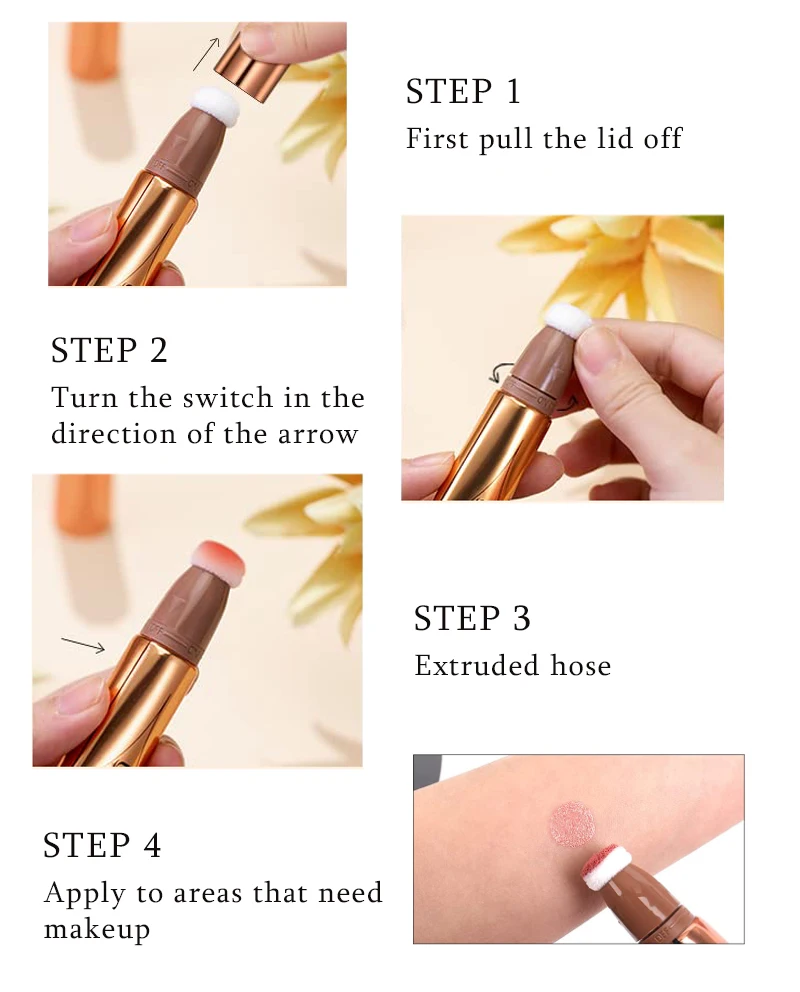 STEP 1
First pull the lid off

STEP 2
Turn the switch in the direction of the arrow

STEP 3
Extruded hose

STEP 4
Apply to areas that need makeup