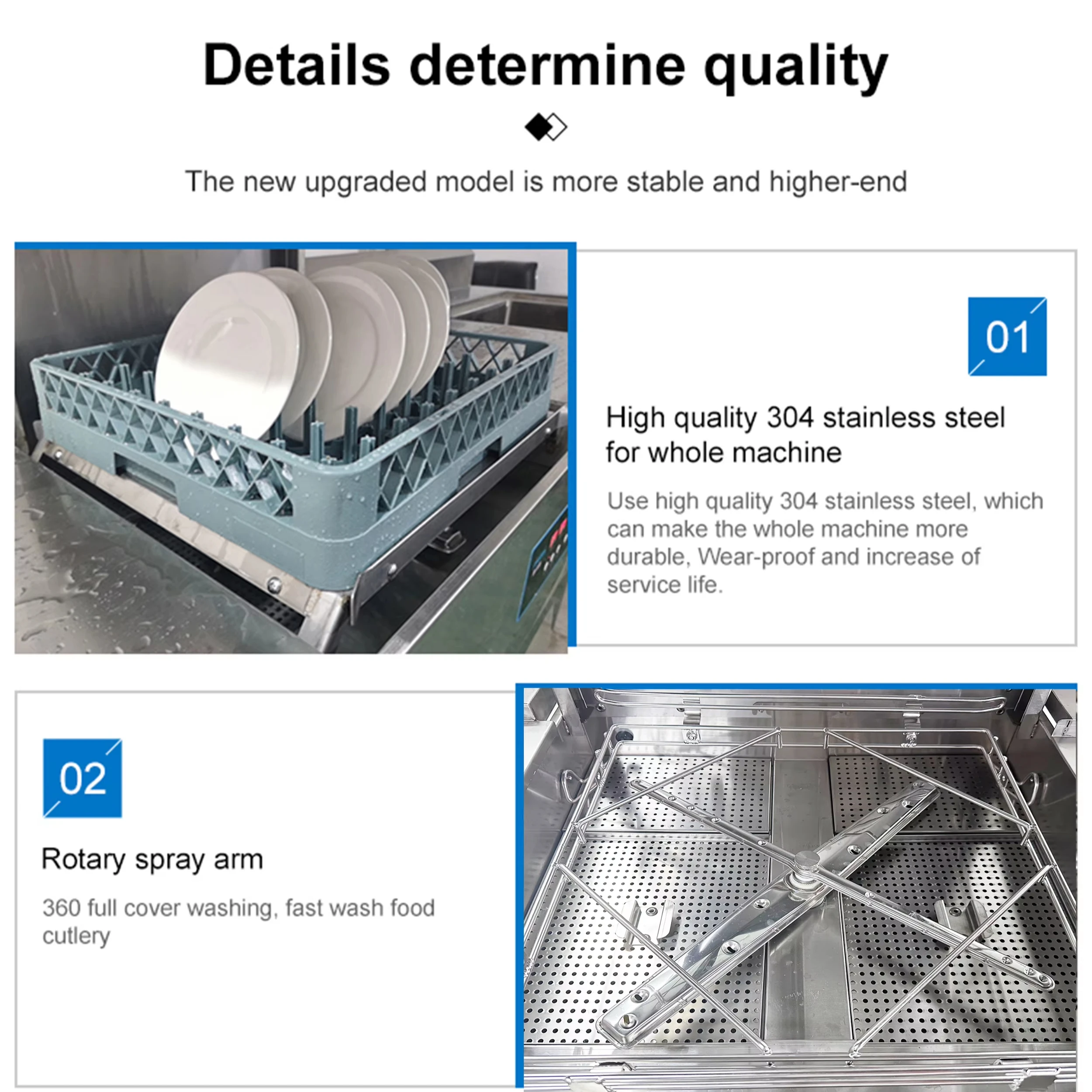 Details determine quality

The new upgraded model is more stable and higher-end

01

High quality 304 stainless steel for whole machine

Use high quality 304 stainless steel, which can make the whole machine more durable, Wear-proof and increase of service life.

02

Rotary spray arm

360 full cover washing, fast wash food cutlery