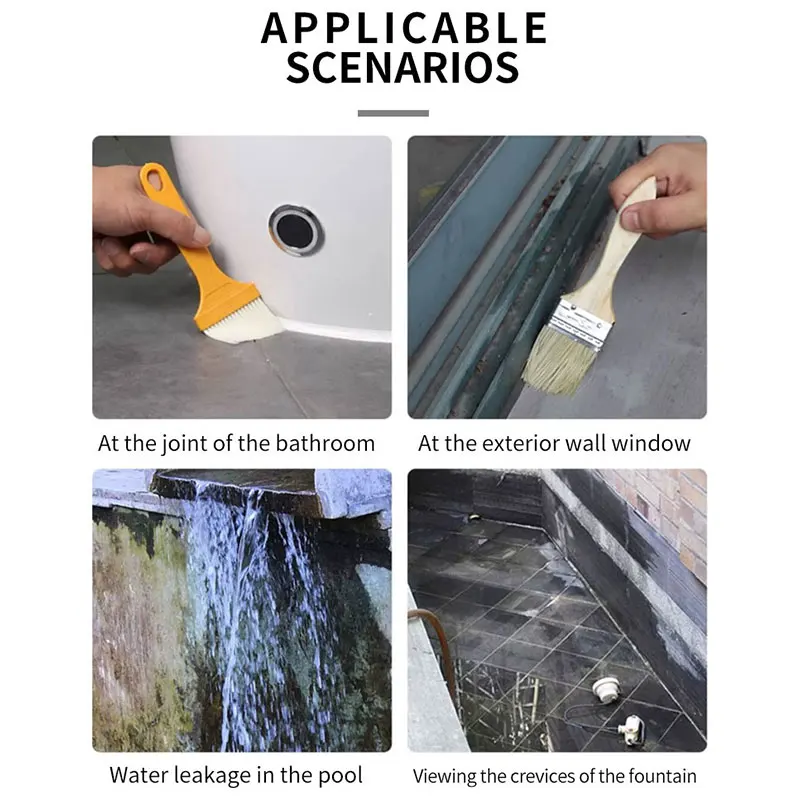 APPLICABLE SCENARIOS

At the joint of the bathroom

At the exterior wall window

Water leakage in the pool

Viewing the crevices of the fountain