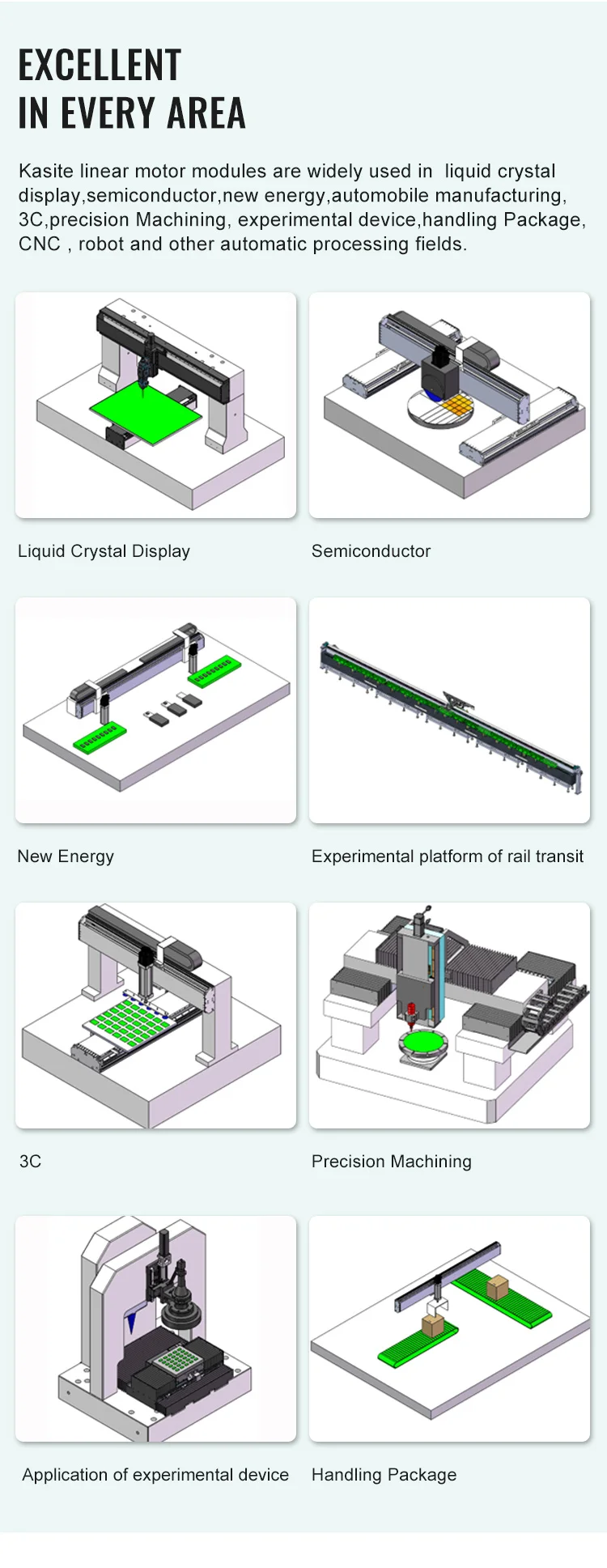 EXCELLENT
IN EVERY AREA

Kasite linear motor modules are widely used in  liquid crystal display,semiconductor,new energy,automobile manufacturing, 3C,precision Machining, experimental device,handling Package, CNC , robot and other automatic processing fields.

Liquid Crystal Display

Semiconductor

New Energy

Experimental platform of rail transit

3C

Precision Machining

Application of experimental device

Handling Package