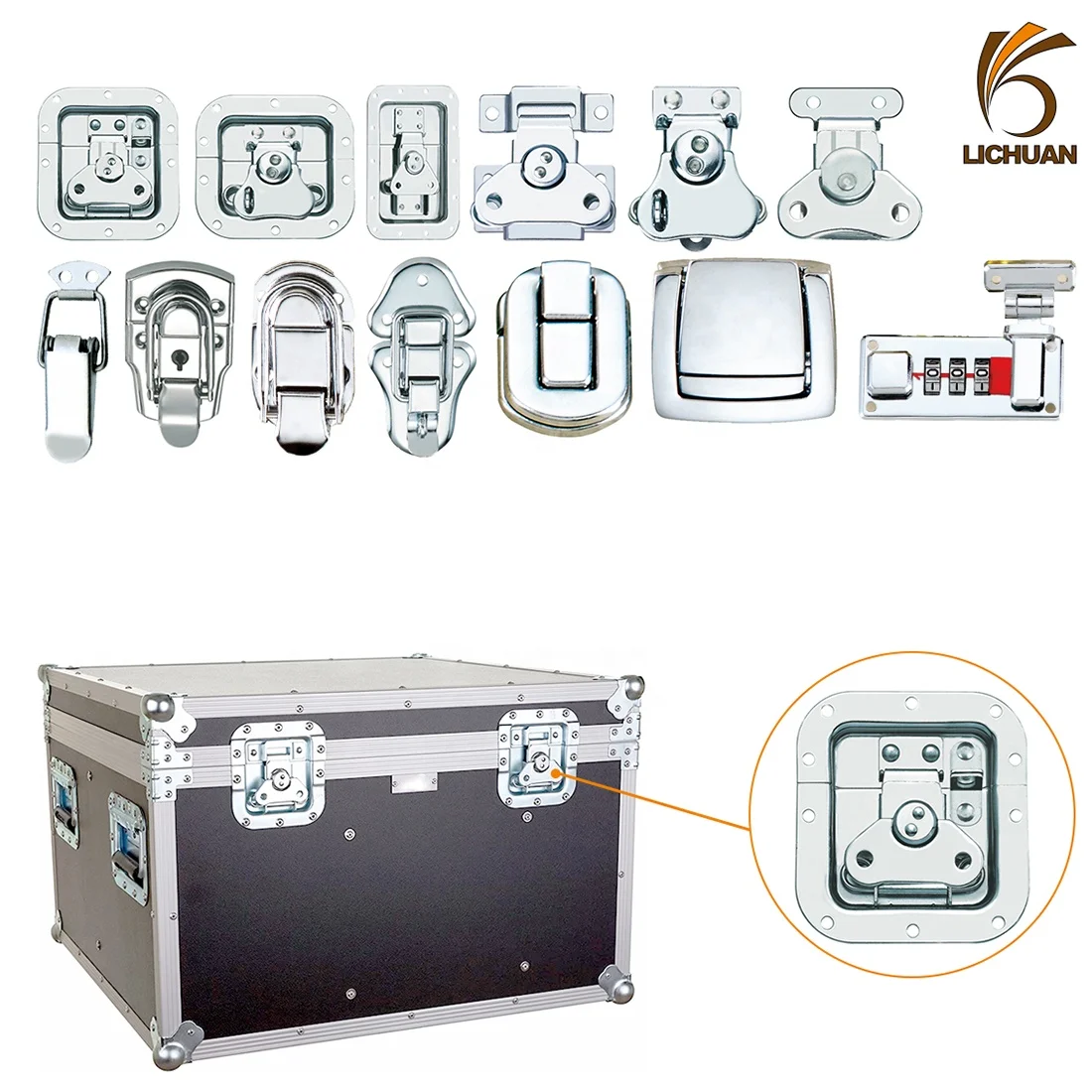 LICHUAN