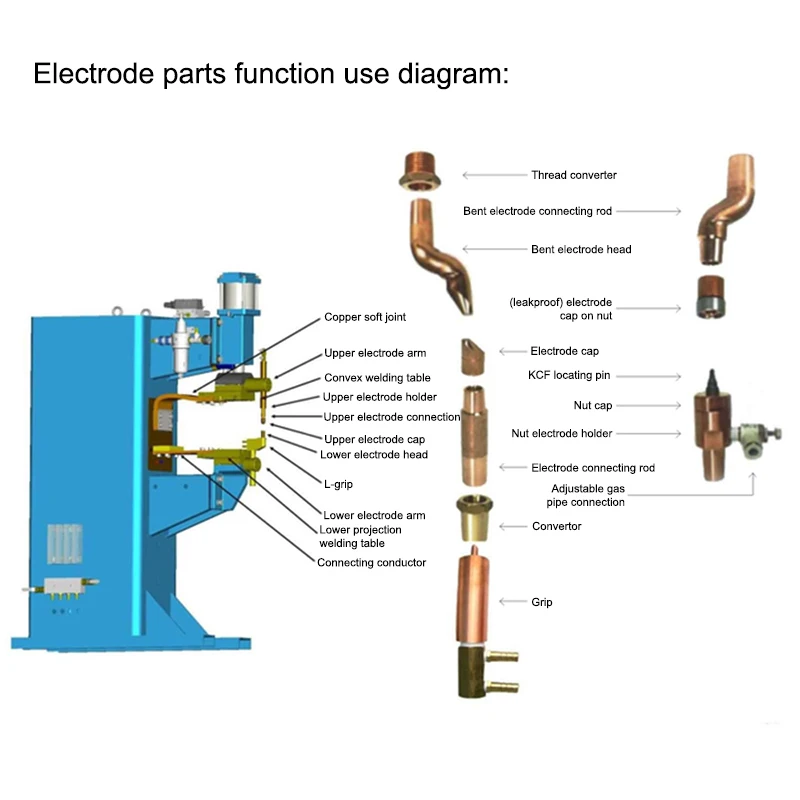 Electrode parts function use diagram:

Copper soft joint
Upper electrode arm
Convex welding table
Upper electrode holder
Upper electrode connection
Upper electrode cap
Lower electrode head
L-grip
Lower electrode arm
Lower projection welding table
Connecting conductor

Thread converter
Bent electrode connecting rod
Bent electrode head
(leakproof) electrode cap on nut
Electrode cap
KCF locating pin
Nut cap
Nut electrode holder
Electrode connecting rod
Adjustable gas pipe connection
Convertor
Grip