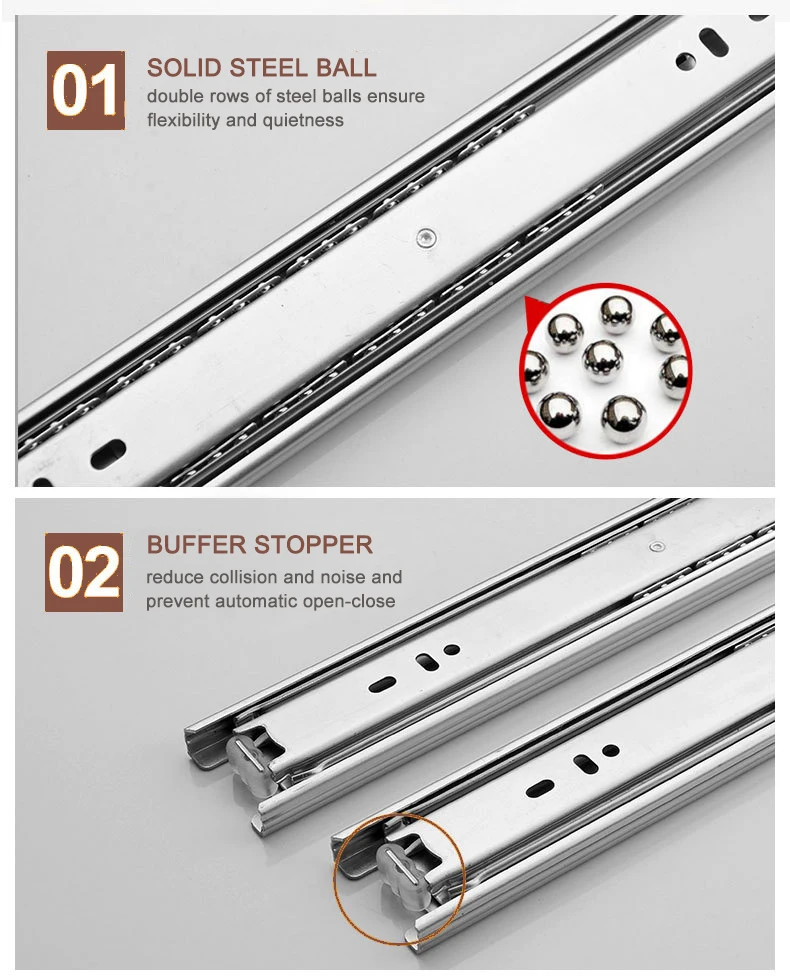 01 SOLID STEEL BALL
double rows of steel balls ensure flexibility and quietness

02 BUFFER STOPPER
reduce collision and noise and prevent automatic open-close