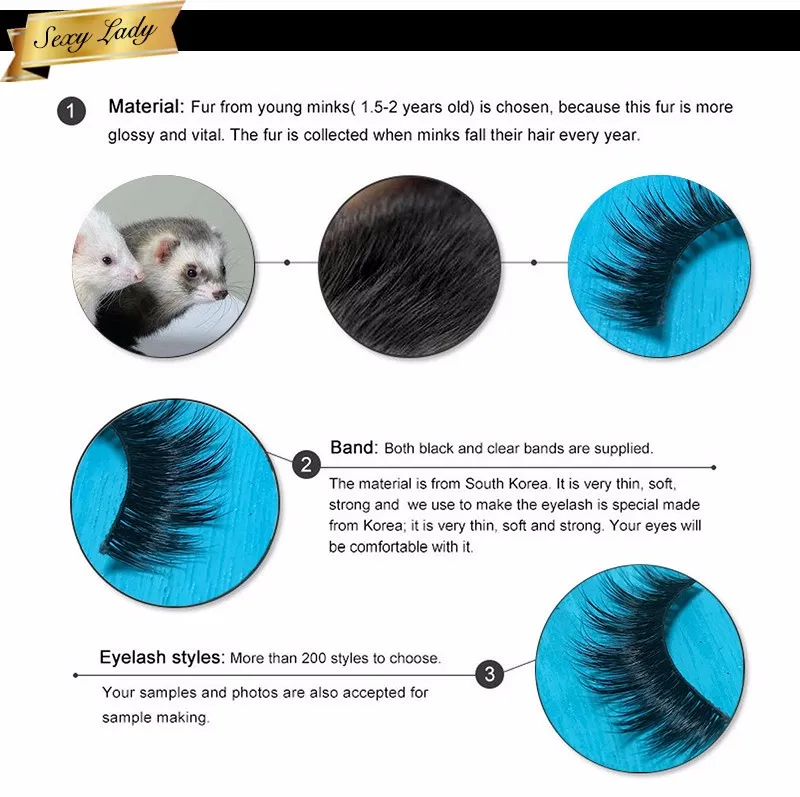 Sexy Lady

1 Material: Fur from young minks( 1.5-2 years old) is chosen, because this fur is more glossy and vital. The fur is collected when minks fall their hair every year.

2 Band: Both black and clear bands are supplied.

The material is from South Korea. It is very thin, soft, strong and we use to make the eyelash is special made from Korea; it is very thin, soft and strong. Your eyes will be comfortable with it.

Eyelash styles: More than 200 styles to choose. 3

Your samples and photos are also accepted for sample making.