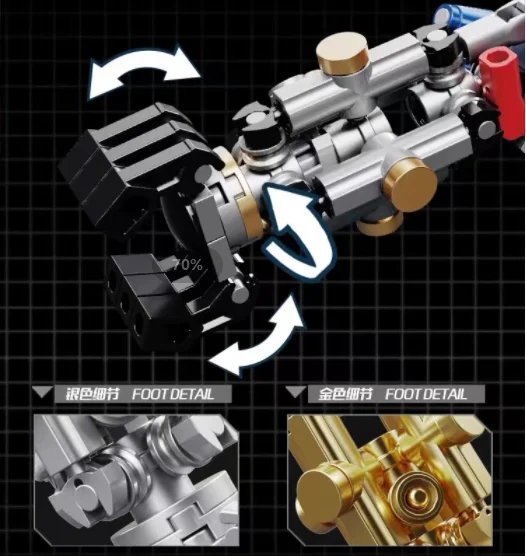 70%

银色细节 FOOT DETAIL

金色细节 FOOT DETAIL