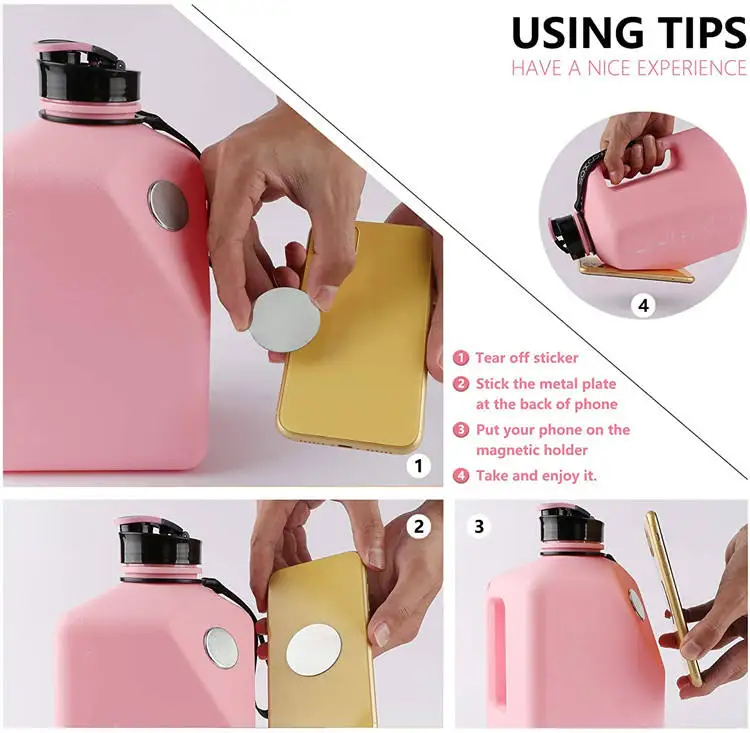 USING TIPS
HAVE A NICE EXPERIENCE

4

1 Tear off sticker
2 Stick the metal plate at the back of phone
3 Put your phone on the magnetic holder
4 Take and enjoy it.

1

2

3