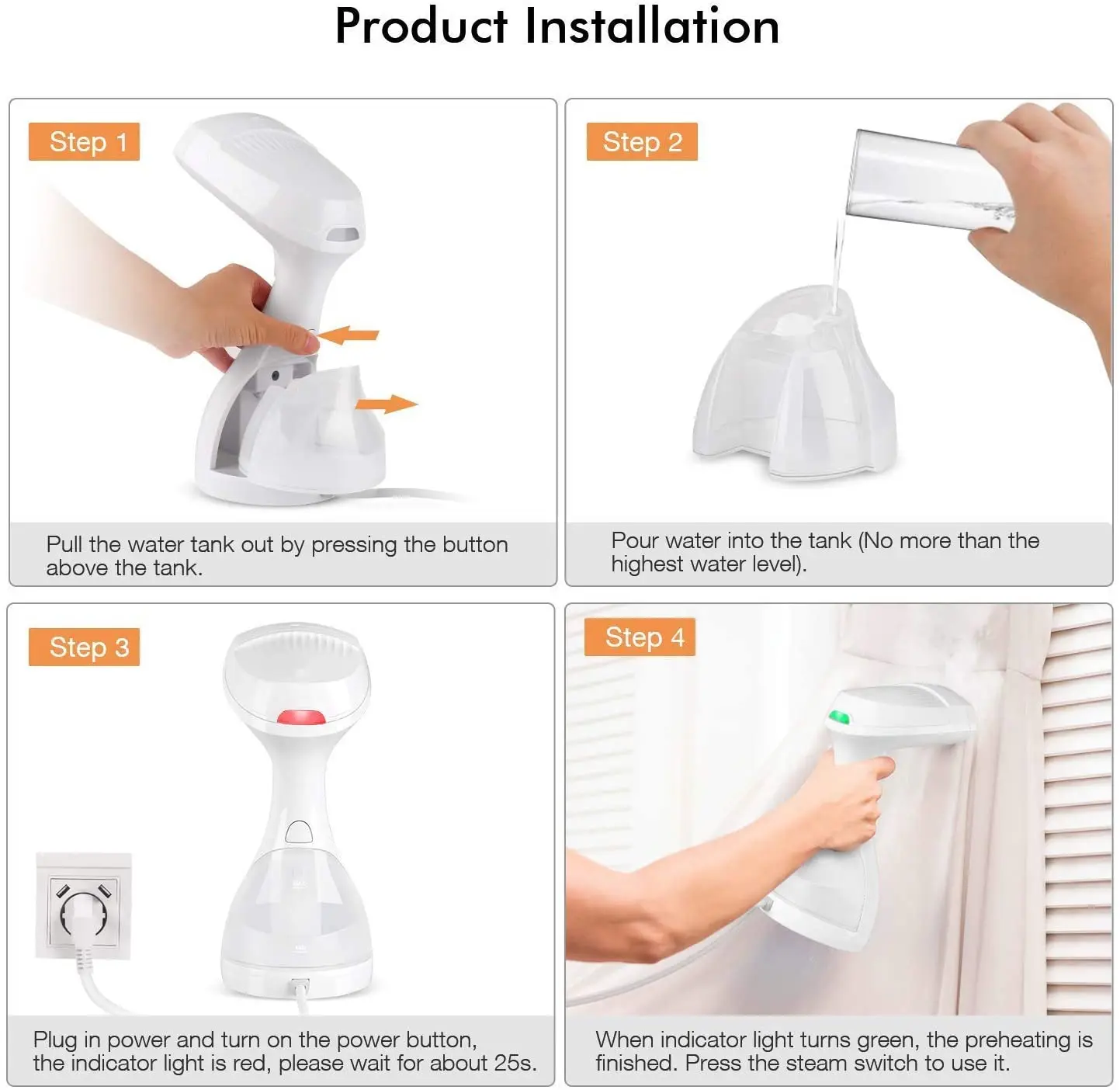 Product Installation

Step 1

Pull the water tank out by pressing the button above the tank.

Step 2

Pour water into the tank (No more than the highest water level).

Step 3

Plug in power and turn on the power button, the indicator light is red, please wait for about 25s.

Step 4

When indicator light turns green, the preheating is finished. Press the steam switch to use it.