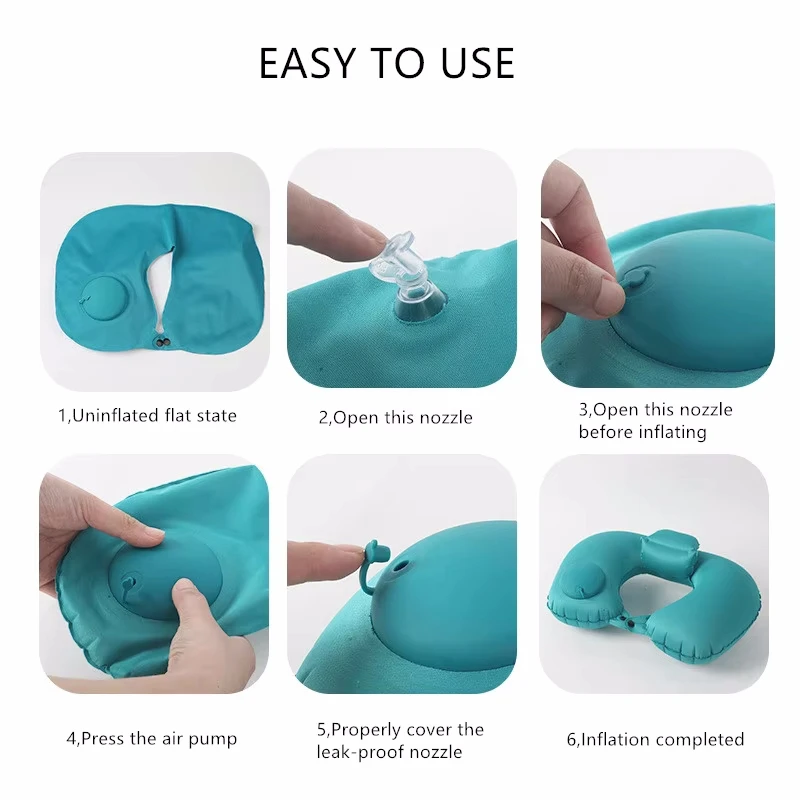 EASY TO USE

1,Uninflated flat state

2,Open this nozzle

3,Open this nozzle before inflating

4,Press the air pump

5,Properly cover the leak-proof nozzle

6,Inflation completed