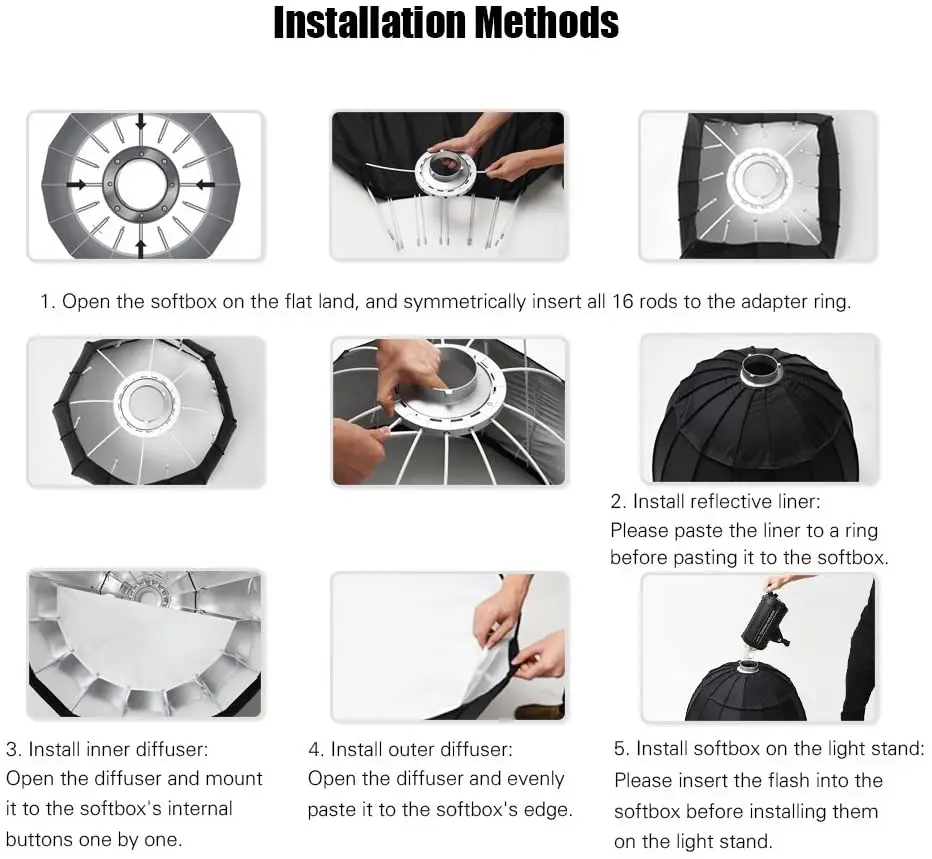 Installation Methods

1. Open the softbox on the flat land, and symmetrically insert all 16 rods to the adapter ring.

2. Install reflective liner: Please paste the liner to a ring before pasting it to the softbox.

3. Install inner diffuser: Open the diffuser and mount it to the softbox's internal buttons one by one.

4. Install outer diffuser: Open the diffuser and evenly paste it to the softbox's edge.

5. Install softbox on the light stand: Please insert the flash into the softbox before installing them on the light stand.