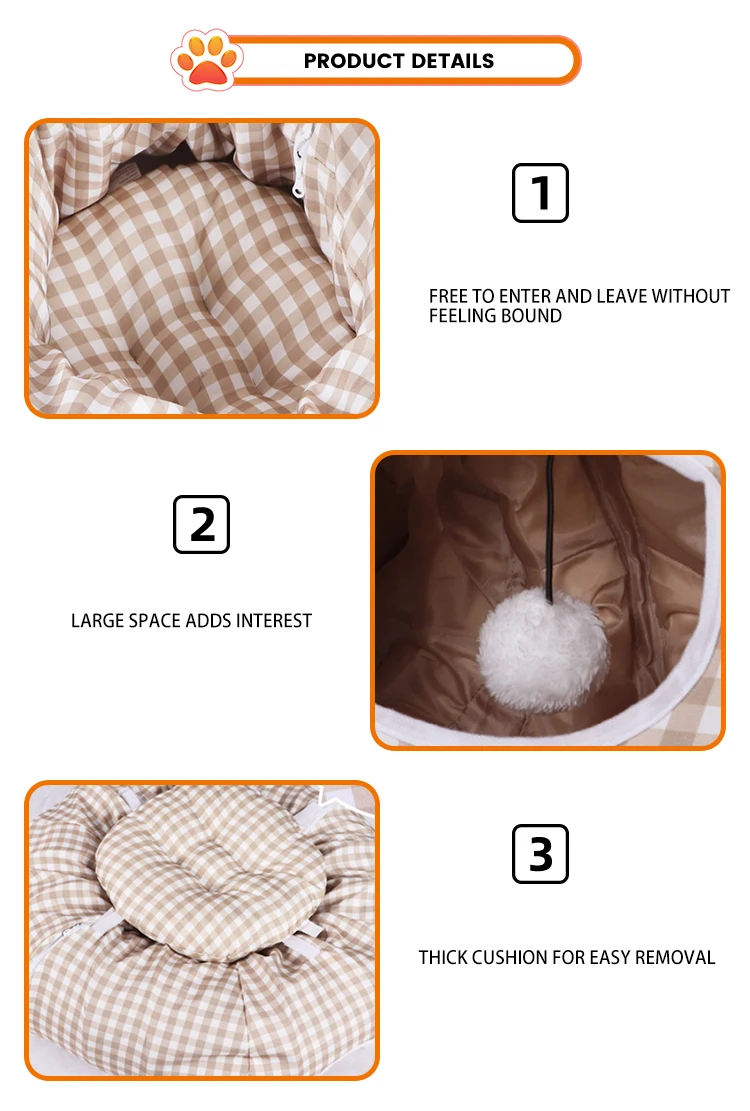 PRODUCT DETAILS

1

FREE TO ENTER AND LEAVE WITHOUT FEELING BOUND

2

LARGE SPACE ADDS INTEREST

3

THICK CUSHION FOR EASY REMOVAL