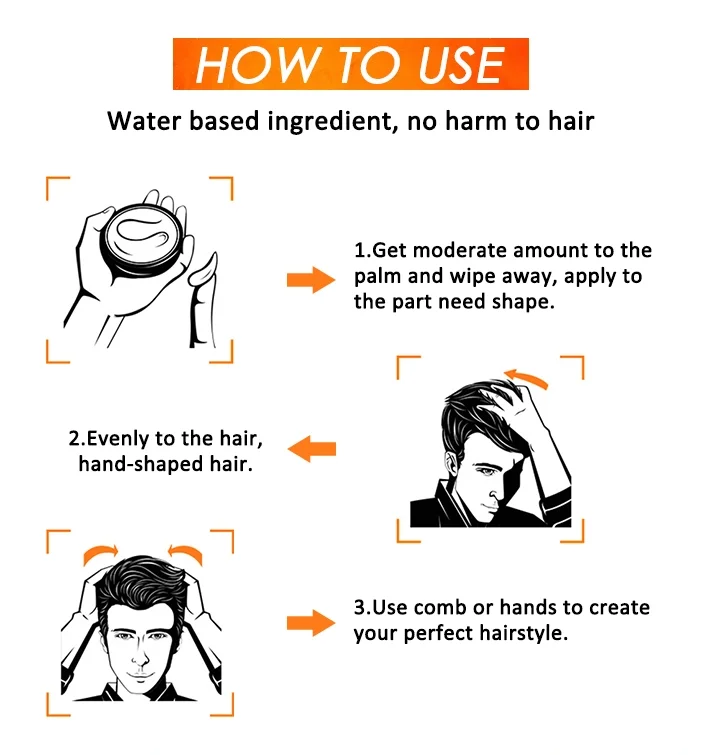 HOW TO USE

Water based ingredient, no harm to hair

1.Get moderate amount to the palm and wipe away, apply to the part need shape.

2.Evenly to the hair, hand-shaped hair.

3.Use comb or hands to create your perfect hairstyle.