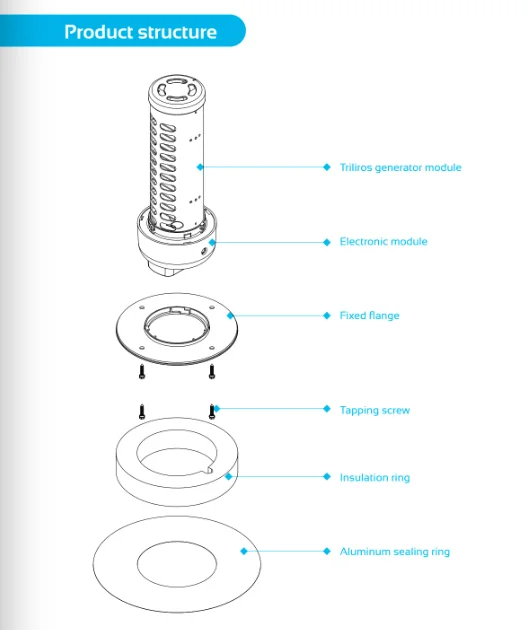 Product structure

Triliros generator module

Electronic module

Fixed flange

Tapping screw

Insulation ring

Aluminum sealing ring