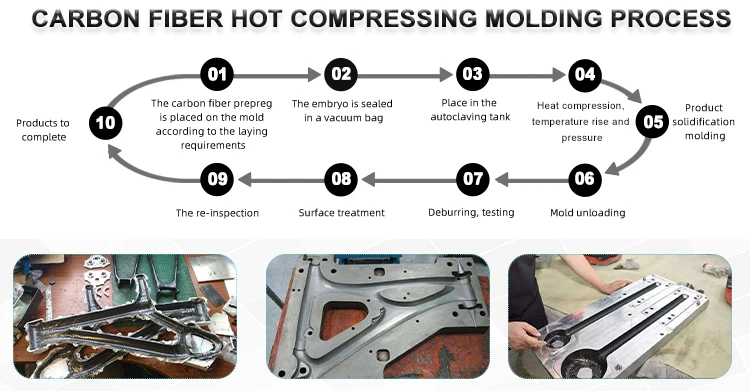 CARBON FIBER HOT COMPRESSING MOLDING PROCESS

01
The carbon fiber prepreg is placed on the mold according to the laying requirements

02
The embryo is sealed in a vacuum bag

03
Place in the autoclaving tank

04
Heat compression, temperature rise and pressure

05
Product solidification molding

06
Mold unloading

07
Deburring, testing

08
Surface treatment

09
The re-inspection

10
Products to complete