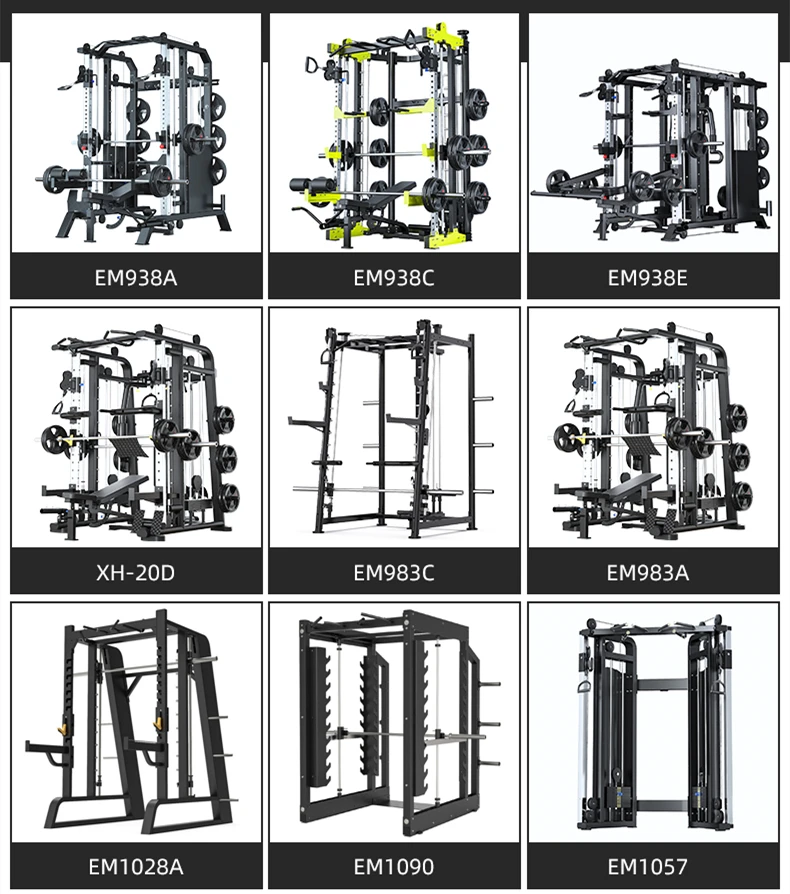 EM938A

EM938C

EM938E

XH-20D

EM983C

EM983A

EM1028A

EM1090

EM1057