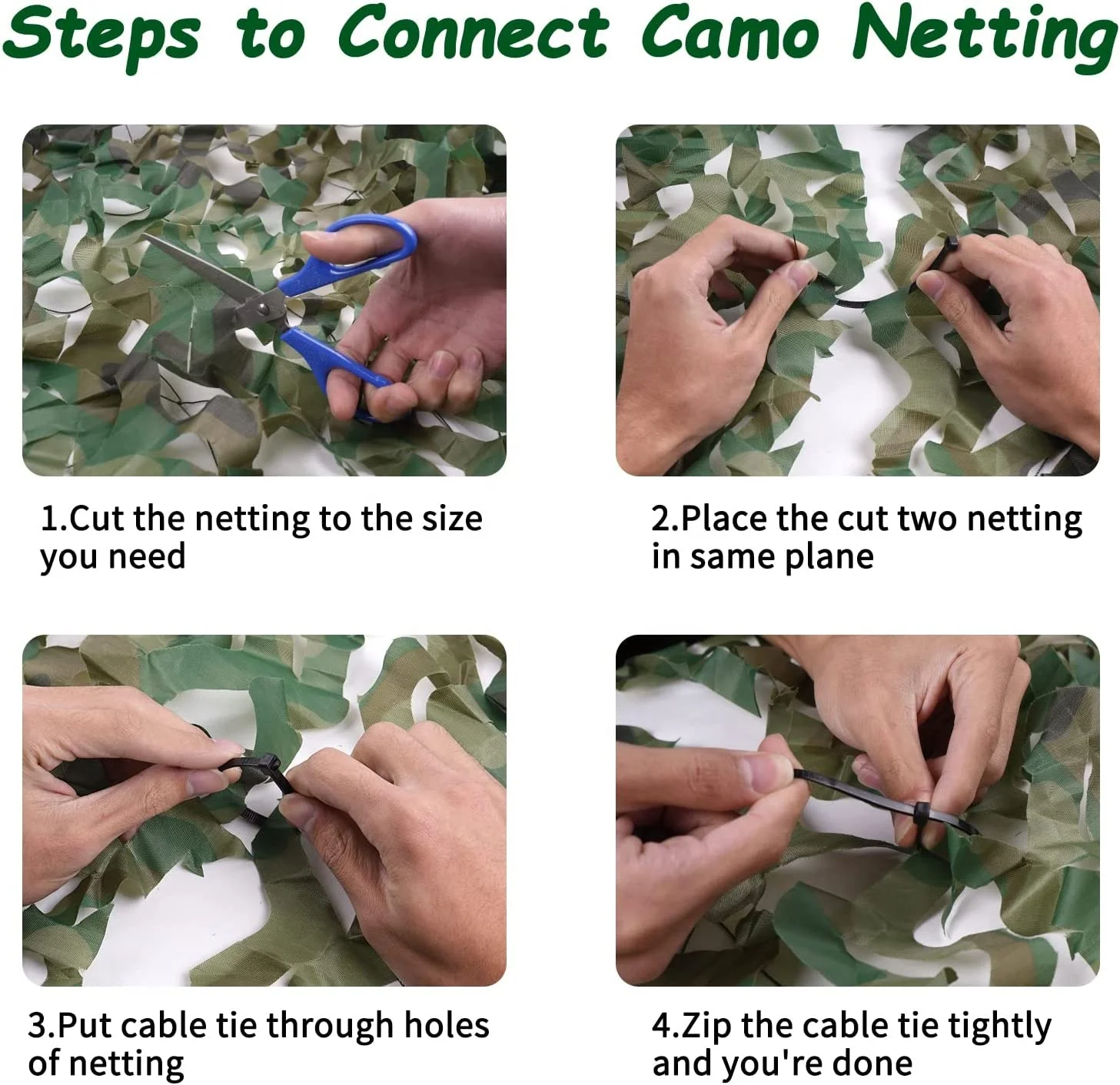 Steps to Connect Camo Netting

1.Cut the netting to the size you need

2.Place the cut two netting in same plane

3.Put cable tie through holes of netting

4.Zip the cable tie tightly and you're done