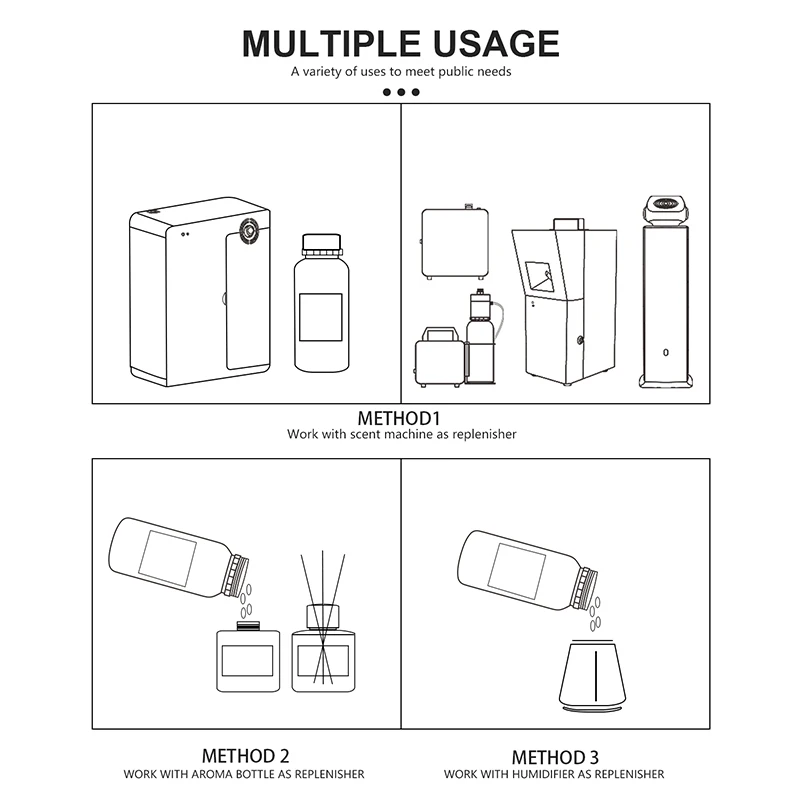 MULTIPLE USAGE

A variety of uses to meet public needs

METHOD1

Work with scent machine as replenisher

METHOD 2

WORK WITH AROMA BOTTLE AS REPLENISHER

METHOD 3

WORK WITH HUMIDIFIER AS REPLENISHER