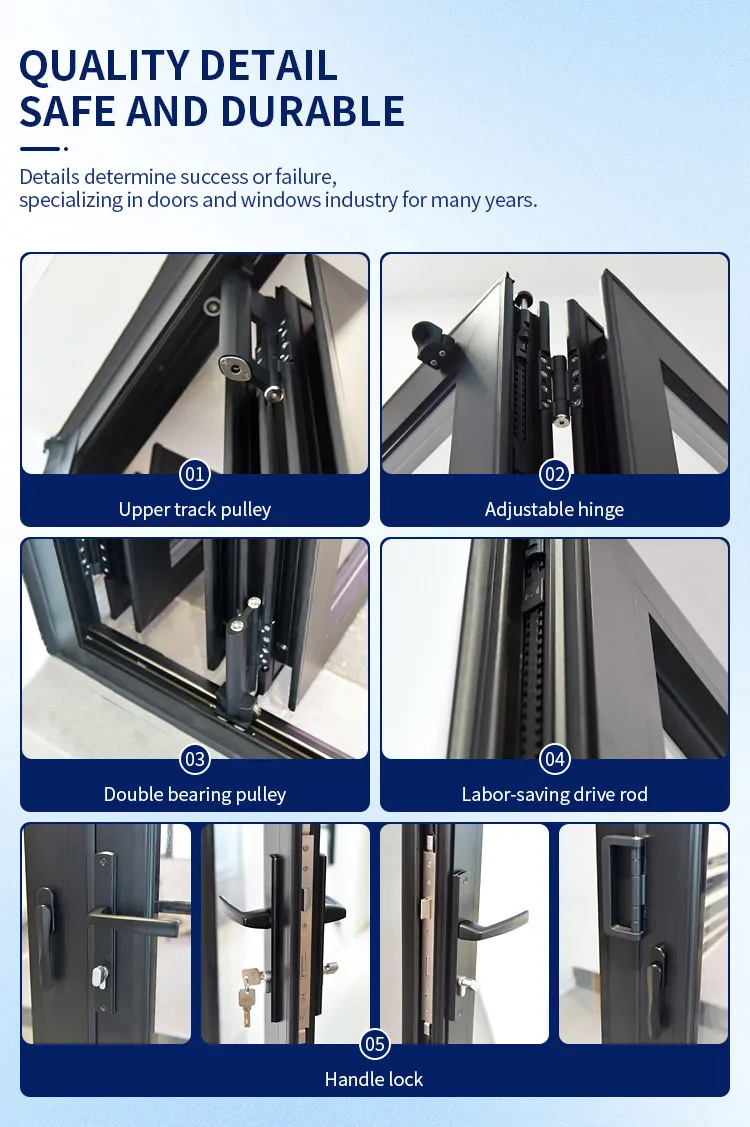 QUALITY DETAIL
SAFE AND DURABLE

Details determine success or failure, specializing in doors and windows industry for many years.

01
Upper track pulley

02
Adjustable hinge

03
Double bearing pulley

04
Labor-saving drive rod

05
Handle lock