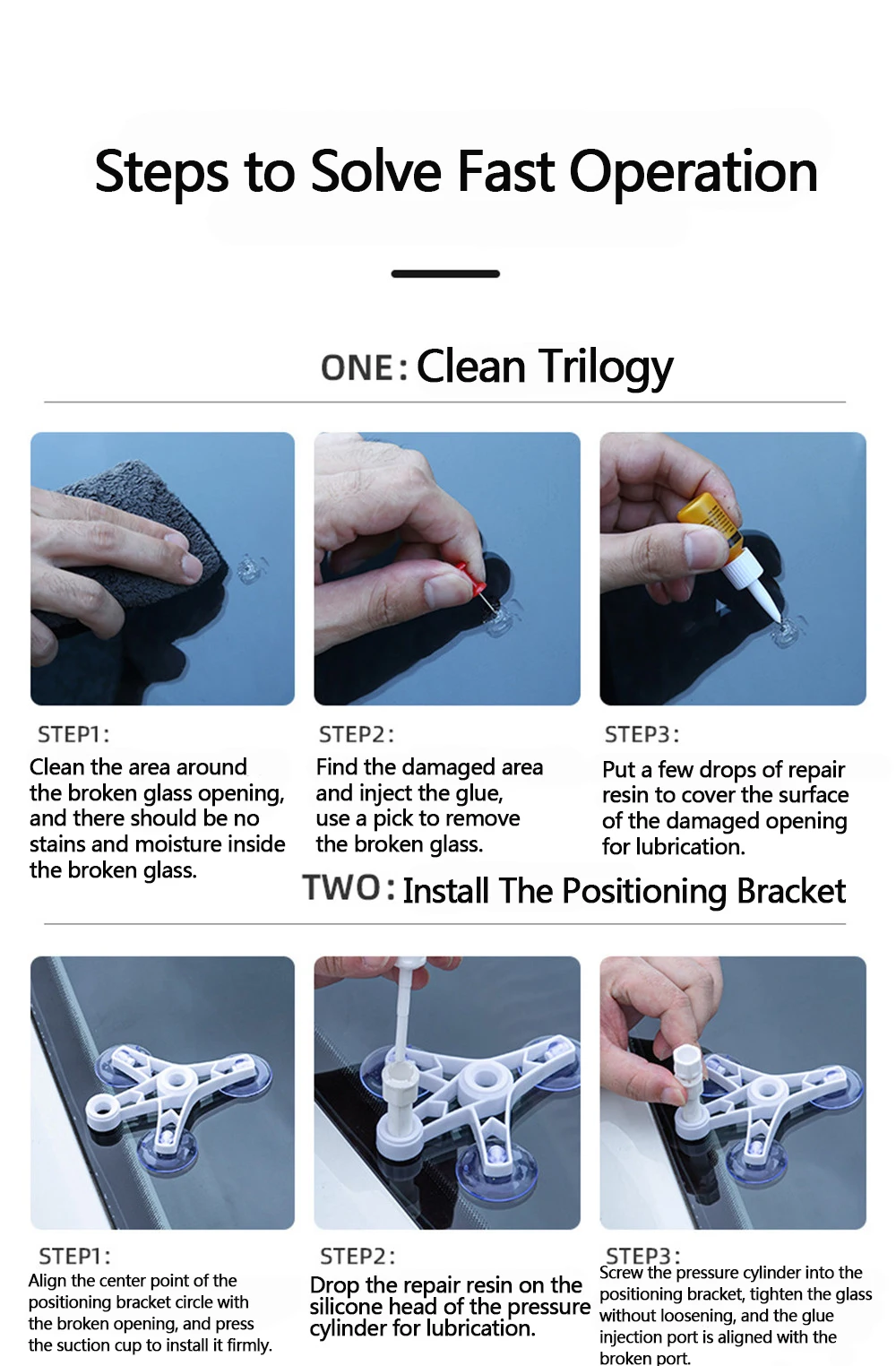 Steps to Solve Fast Operation

ONE: Clean Trilogy

STEP1:
Clean the area around the broken glass opening, and there should be no stains and moisture inside the broken glass.

STEP2:
Find the damaged area and inject the glue, use a pick to remove the broken glass.

STEP3:
Put a few drops of repair resin to cover the surface of the damaged opening for lubrication.

TWO: Install The Positioning Bracket

STEP1:
Align the center point of the positioning bracket circle with the broken opening, and press the suction cup to install it firmly.

STEP2:
Drop the repair resin on the silicone head of the pressure cylinder for lubrication.

STEP3:
Screw the pressure cylinder into the positioning bracket, tighten the glass without loosening, and the glue injection port is aligned with the broken port.