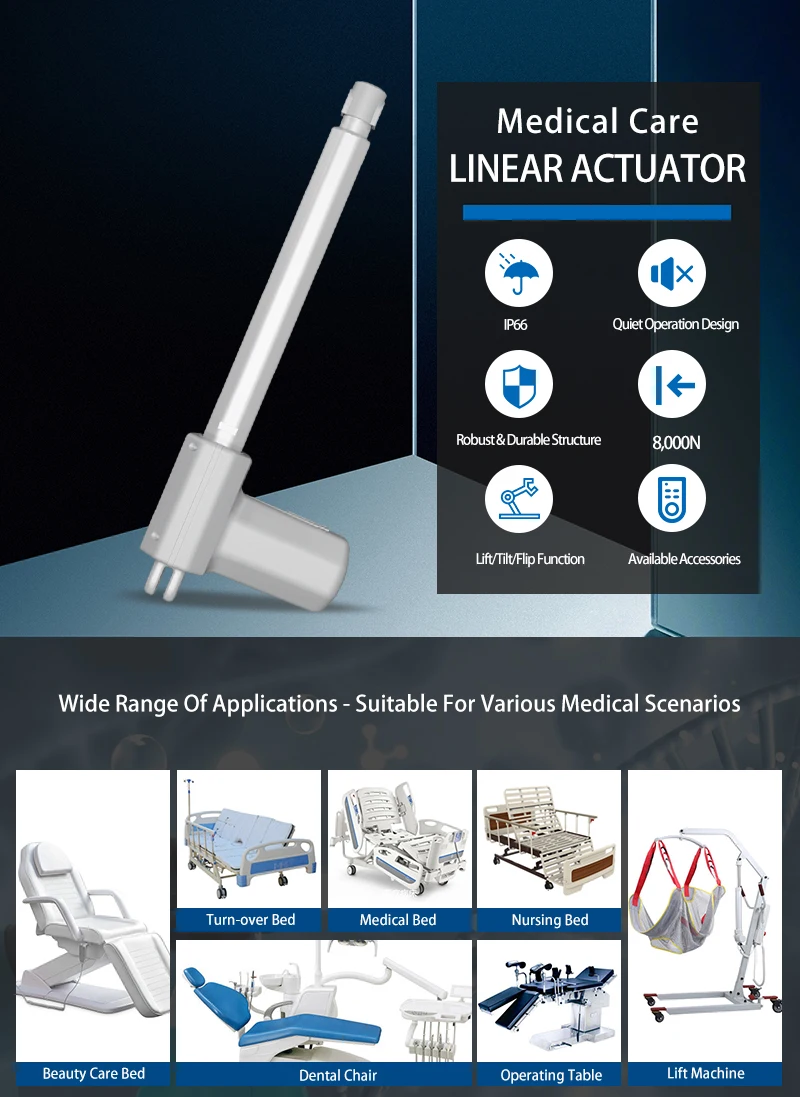 Medical Care
LINEAR ACTUATOR

IP66

Quiet Operation Design

Robust & Durable Structure

8,000N

Lift/Tilt/Flip Function

Available Accessories

Wide Range Of Applications - Suitable For Various Medical Scenarios

Turn-over Bed

Medical Bed

Nursing Bed

Beauty Care Bed

Dental Chair

Operating Table

Lift Machine