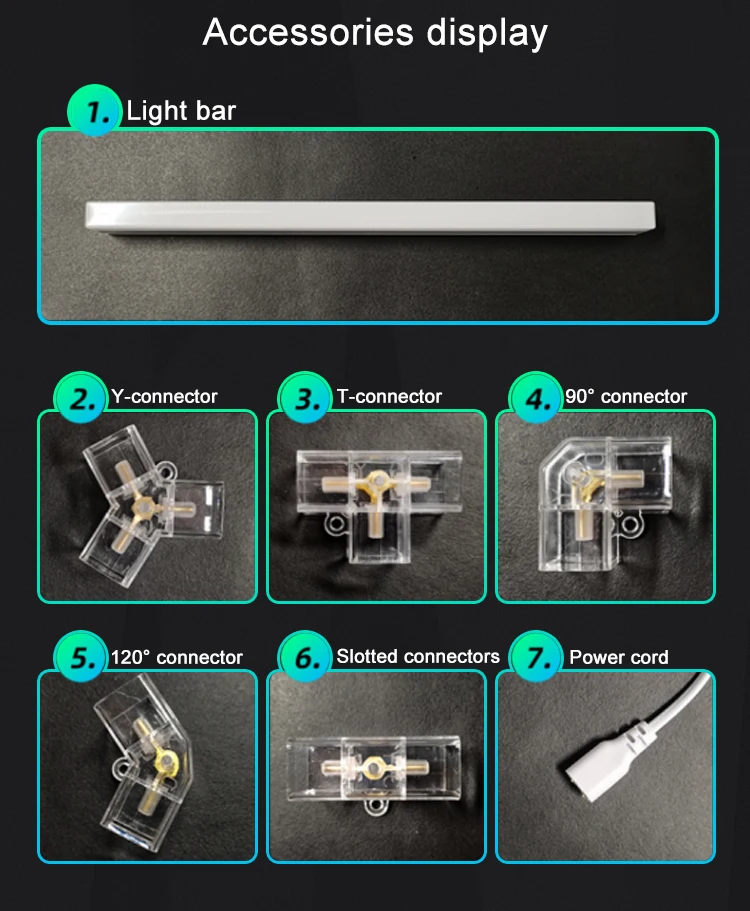 Accessories display

1. Light bar

2. Y-connector

3. T-connector

4. 90° connector

5. 120° connector

6. Slotted connectors

7. Power cord