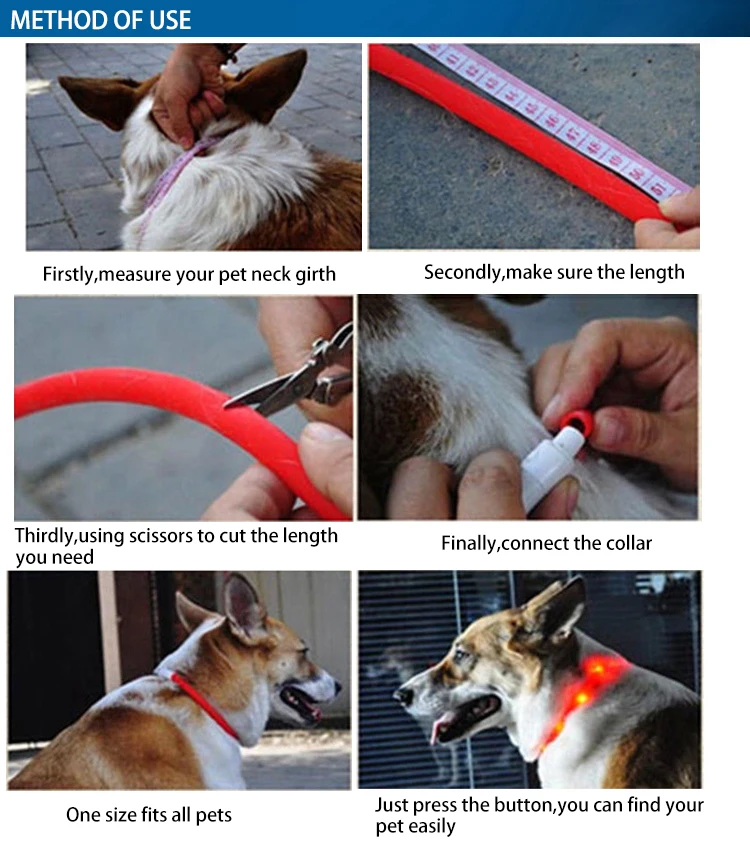 METHOD OF USE

Firstly,measure your pet neck girth

Secondly,make sure the length

Thirdly,using scissors to cut the length you need

Finally,connect the collar

One size fits all pets

Just press the button,you can find your pet easily