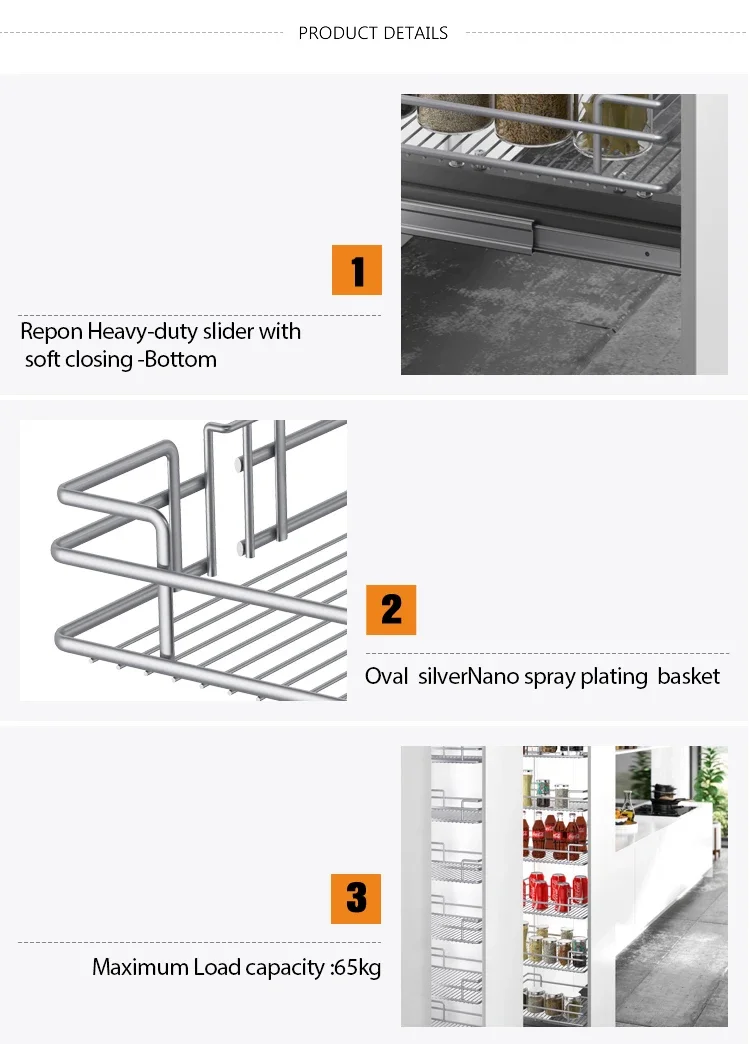 PRODUCT DETAILS

1

Repon Heavy-duty slider with soft closing -Bottom

2

Oval silverNano spray plating basket

3

Maximum Load capacity :65kg