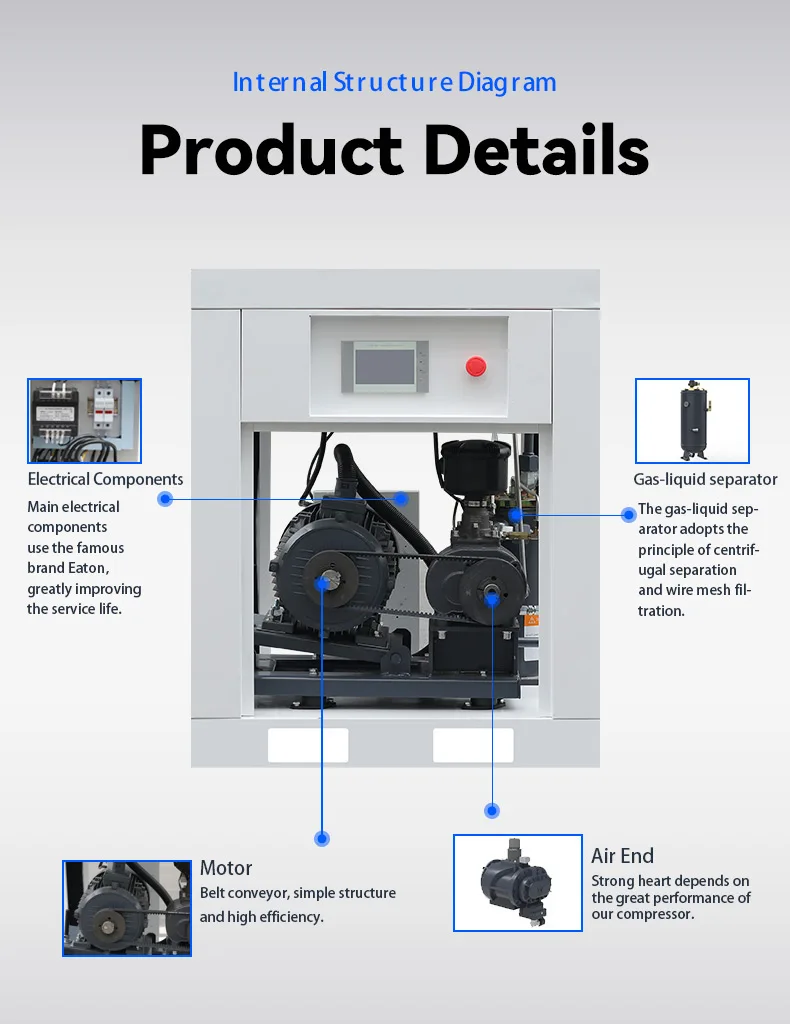 Internal Structure Diagram

Product Details

Electrical Components

Main electrical components use the famous brand Eaton, greatly improving the service life.

Gas-liquid separator

The gas-liquid separator adopts the principle of centrifugal separation and wire mesh filtration.

Motor

Belt conveyor, simple structure and high efficiency.

Air End

Strong heart depends on the great performance of our compressor.