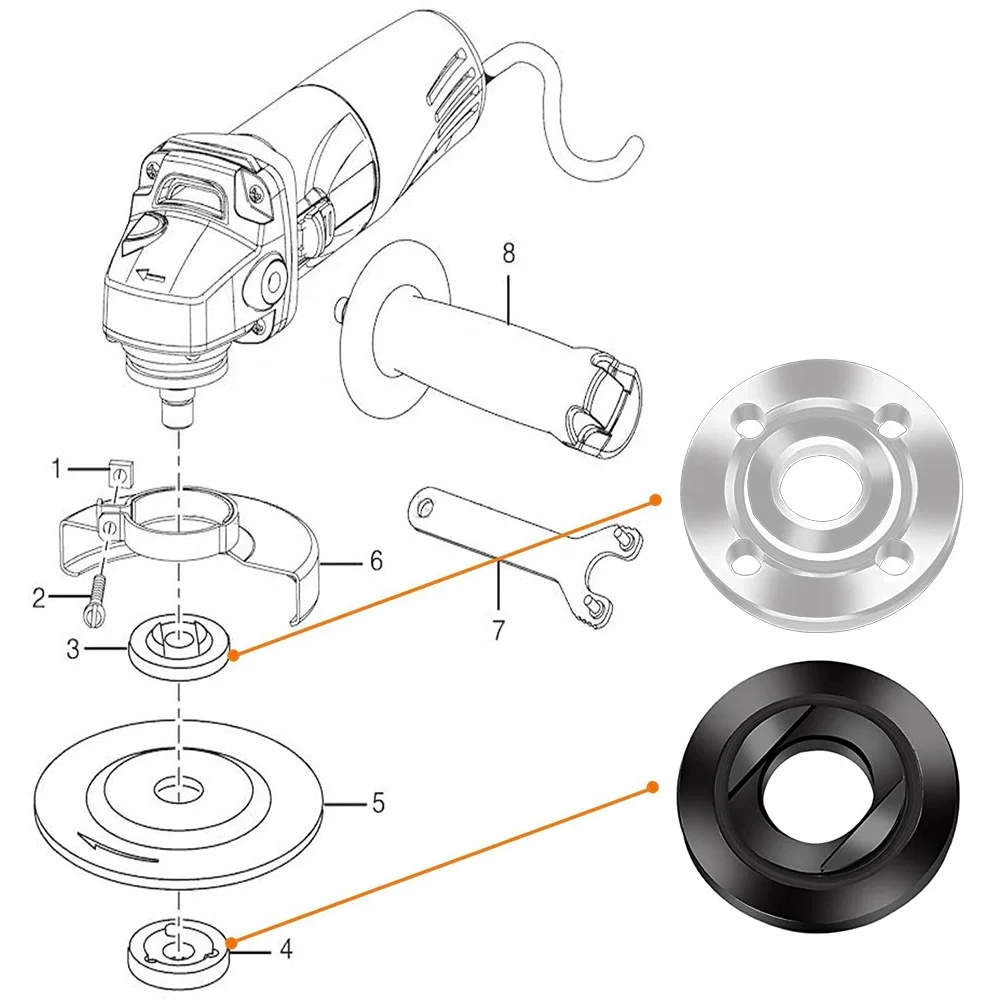 8
1
6
2
7
3
5
4