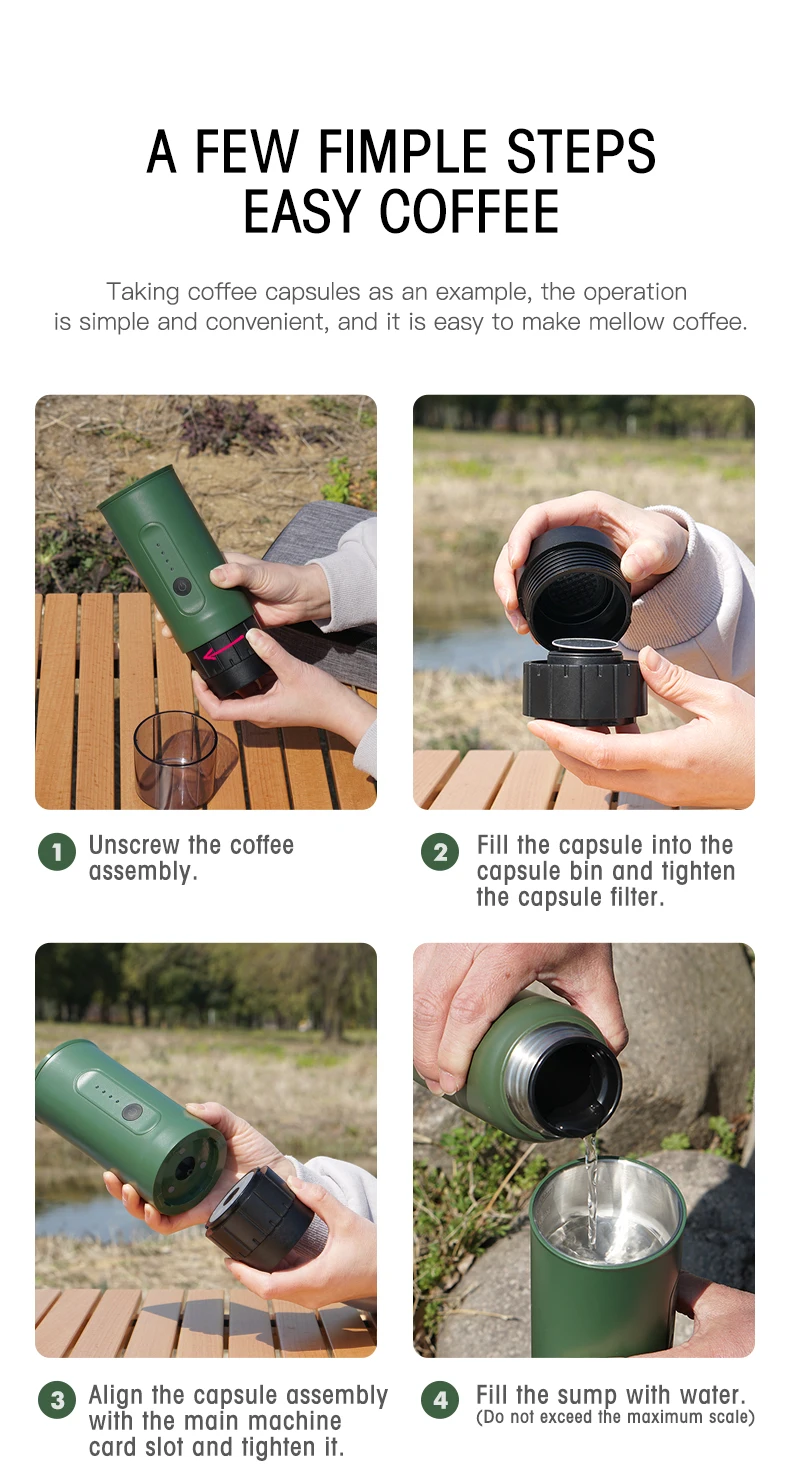 A FEW FIMPLE STEPS
EASY COFFEE

Taking coffee capsules as an example, the operation is simple and convenient, and it is easy to make mellow coffee.

1 Unscrew the coffee assembly.

2 Fill the capsule into the capsule bin and tighten the capsule filter.

3 Align the capsule assembly with the main machine card slot and tighten it.

4 Fill the sump with water.
(Do not exceed the maximum scale)