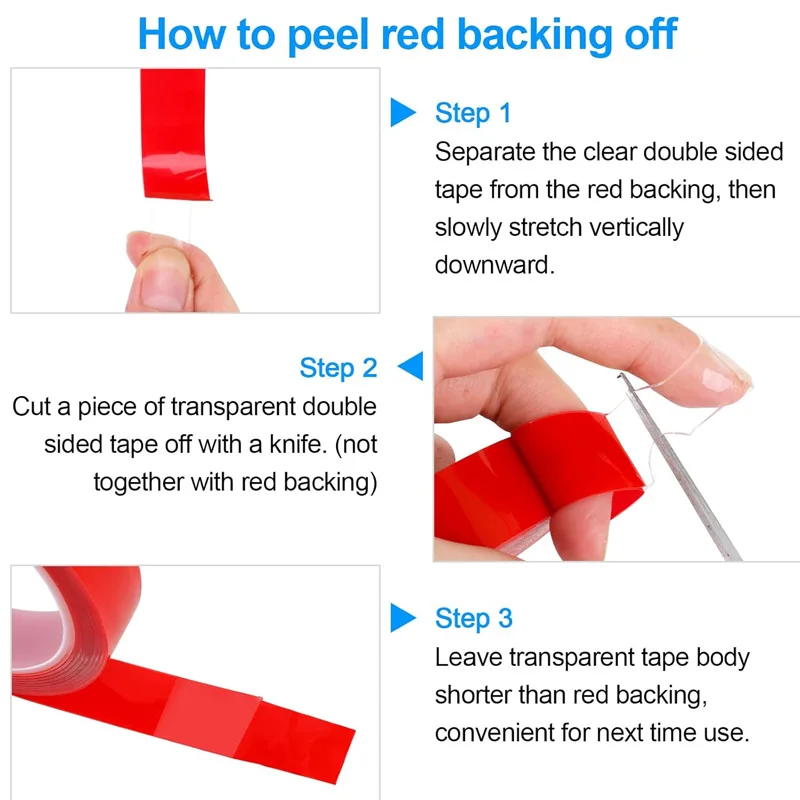 How to peel red backing off

Step 1
Separate the clear double sided tape from the red backing, then slowly stretch vertically downward.

Step 2
Cut a piece of transparent double sided tape off with a knife. (not together with red backing)

Step 3
Leave transparent tape body shorter than red backing, convenient for next time use.