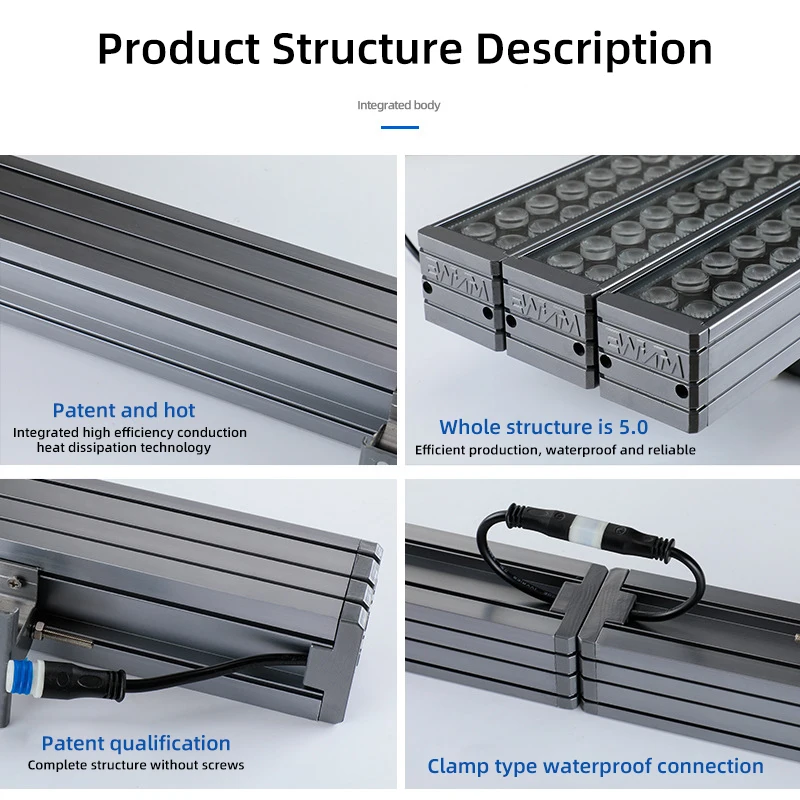 Product Structure Description

Integrated body

Patent and hot
Integrated high efficiency conduction heat dissipation technology

EWAM
EWAM
EWAM

Whole structure is 5.0
Efficient production, waterproof and reliable

Patent qualification
Complete structure without screws

Clamp type waterproof connection