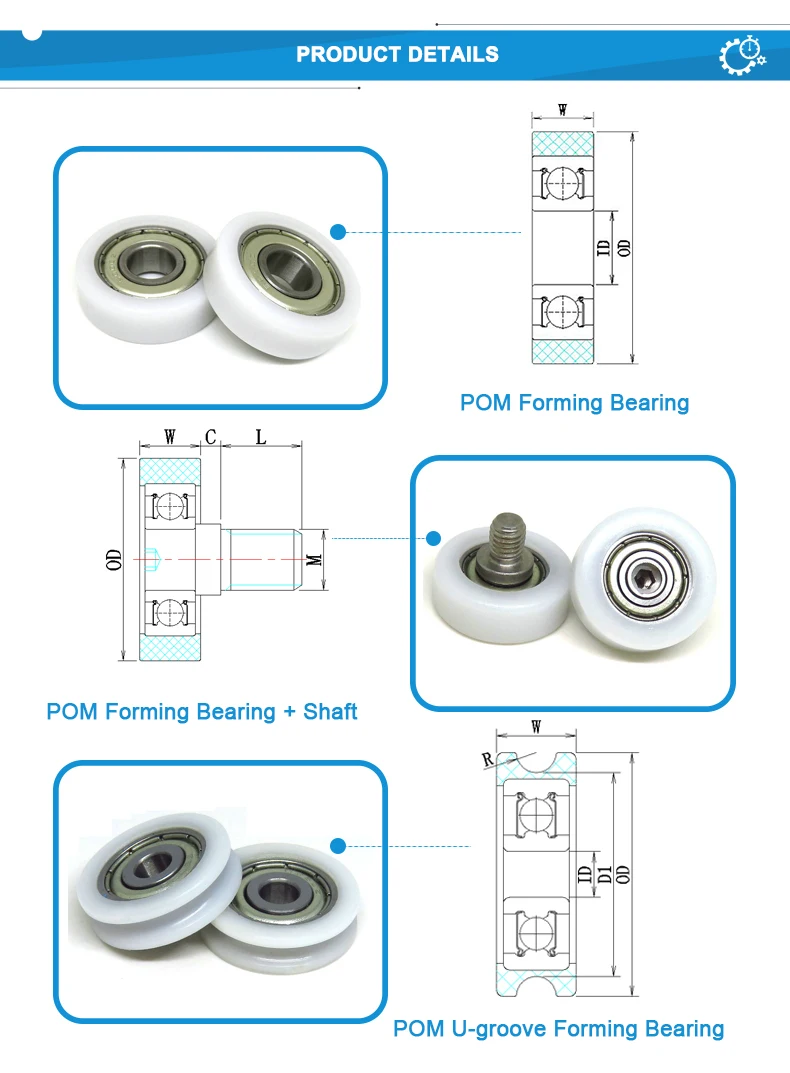 PRODUCT DETAILS

W
ID
OD

POM Forming Bearing

W C L
OD
M

POM Forming Bearing + Shaft

W
R
ID
D1
OD

POM U-groove Forming Bearing