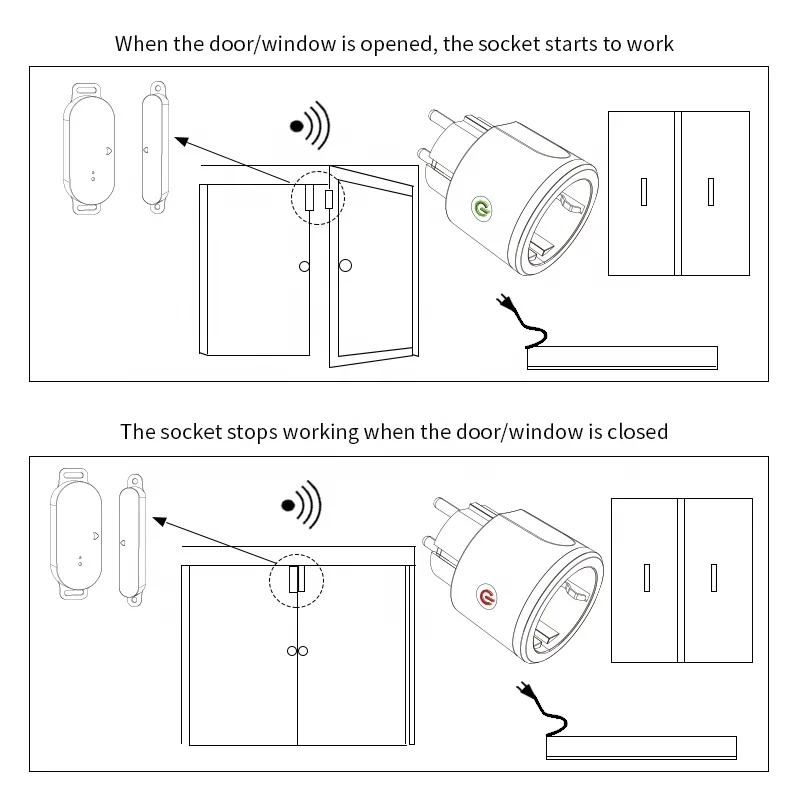 When the door/window is opened, the socket starts to work

The socket stops working when the door/window is closed