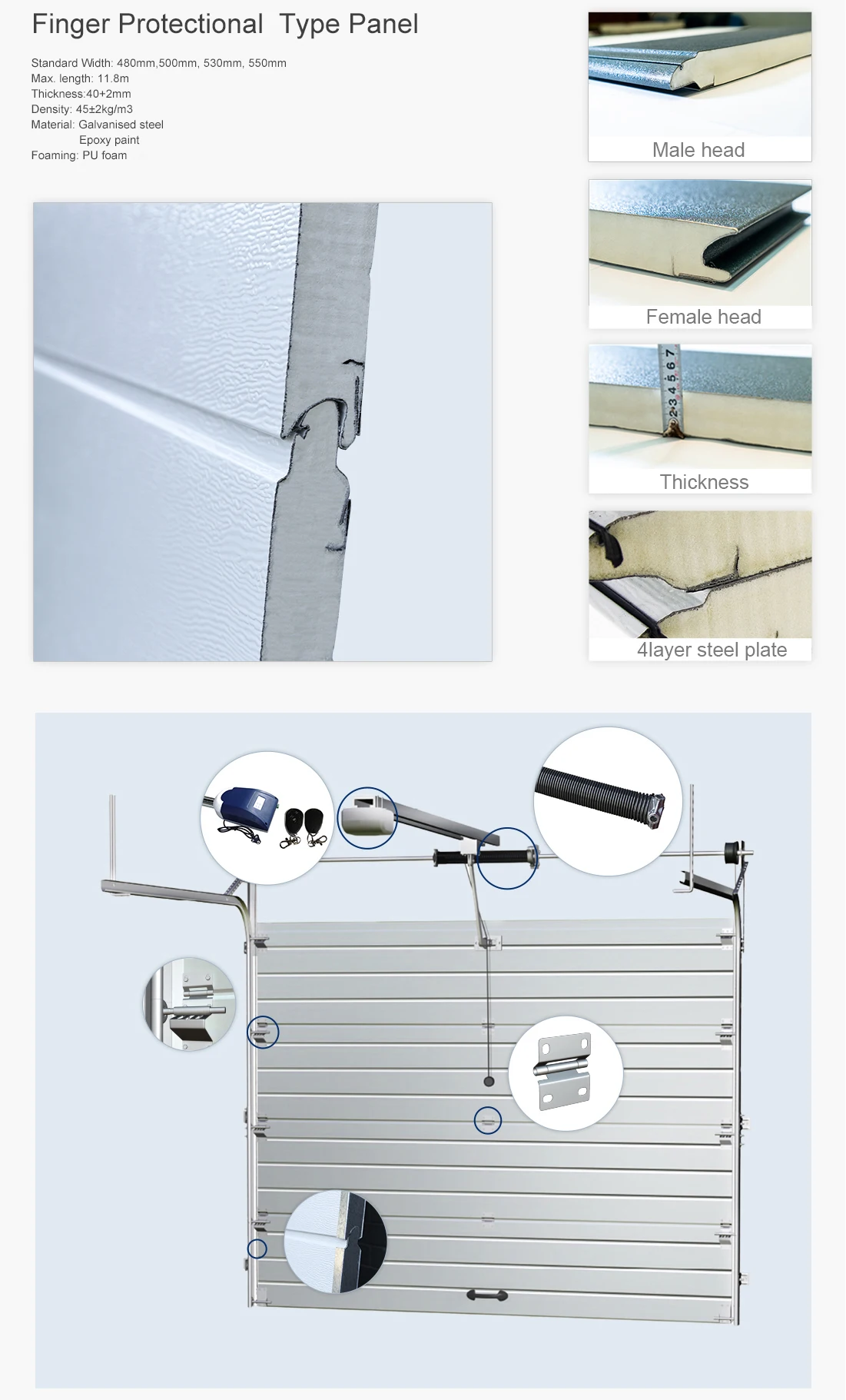 Finger Protectional Type Panel

Standard Width: 480mm,500mm, 530mm, 550mm
Max. length: 11.8m
Thickness:40+2mm
Density: 45±2kg/m3
Material: Galvanised steel
Epoxy paint
Foaming: PU foam

Male head

Female head

2 3 4 5 6 7

Thickness

4layer steel plate