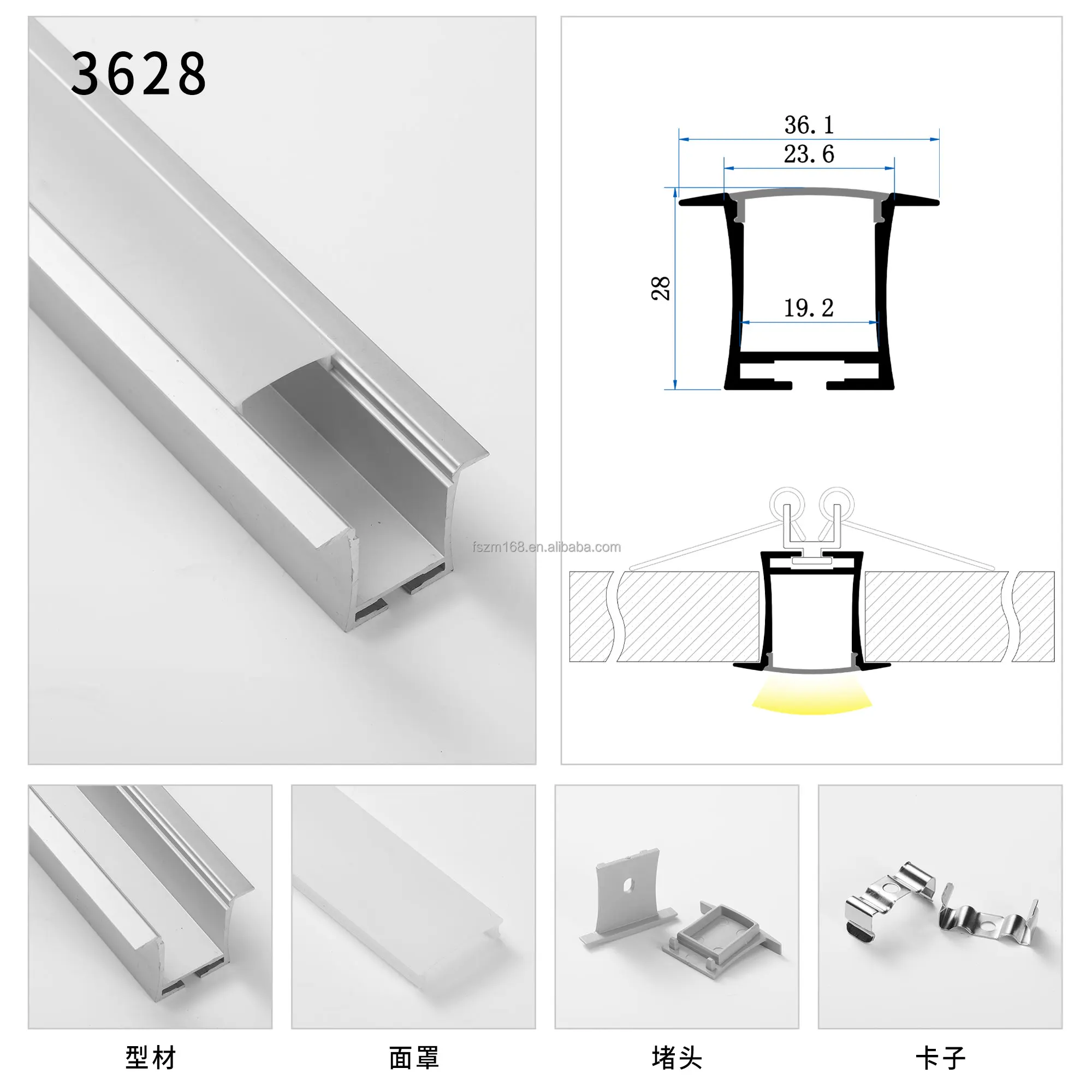 3628

36.1
23.6
28
19.2

fszm168.en.alibaba.com

型材

面罩

堵头

卡子