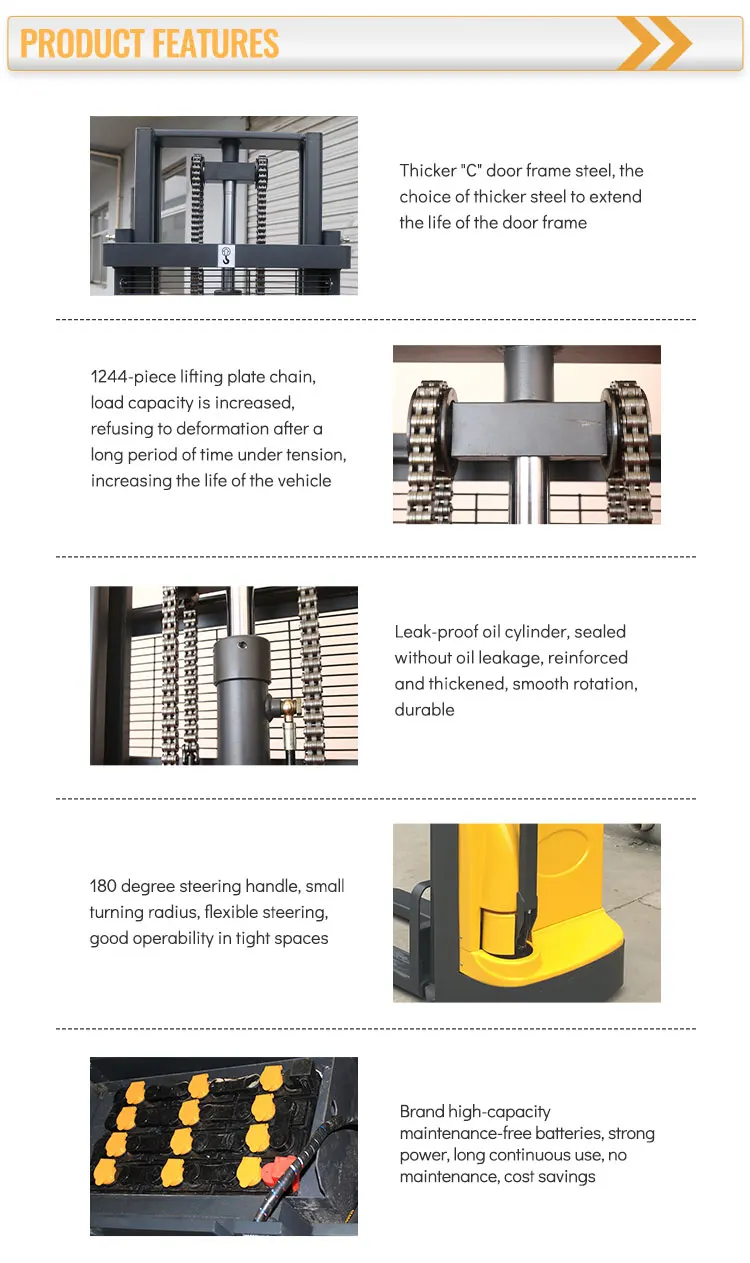 PRODUCT FEATURES

Thicker "C" door frame steel, the choice of thicker steel to extend the life of the door frame

1244-piece lifting plate chain, load capacity is increased, refusing to deformation after a long period of time under tension, increasing the life of the vehicle

Leak-proof oil cylinder, sealed without oil leakage, reinforced and thickened, smooth rotation, durable

180 degree steering handle, small turning radius, flexible steering, good operability in tight spaces

Brand high-capacity maintenance-free batteries, strong power, long continuous use, no maintenance, cost savings