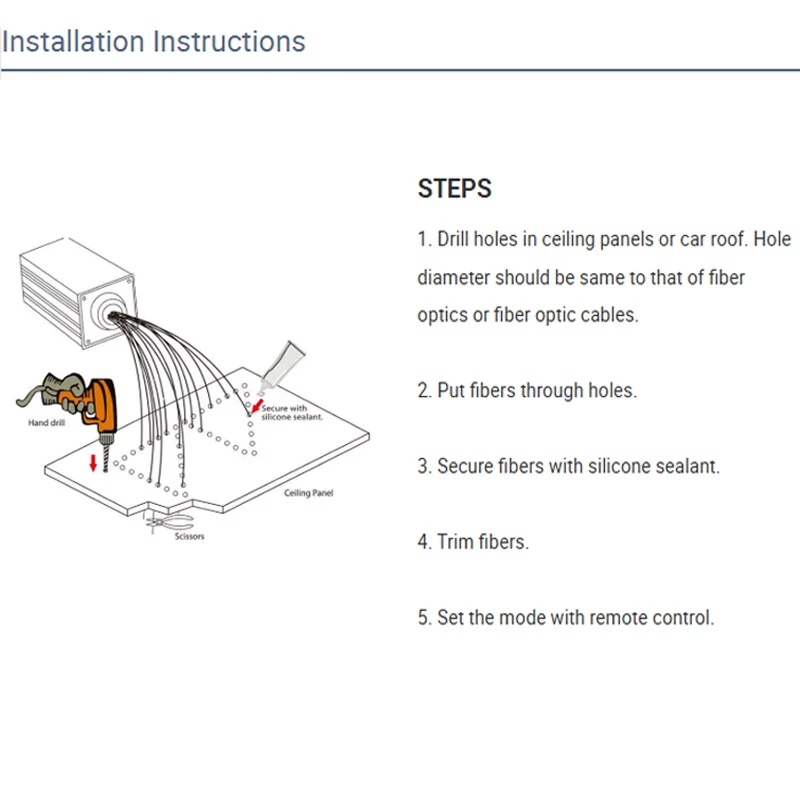 Installation Instructions

Hand drill

Secure with silicone sealant.

Ceiling Panel

Scissors

STEPS

1. Drill holes in ceiling panels or car roof. Hole diameter should be same to that of fiber optics or fiber optic cables.

2. Put fibers through holes.

3. Secure fibers with silicone sealant.

4. Trim fibers.

5. Set the mode with remote control.