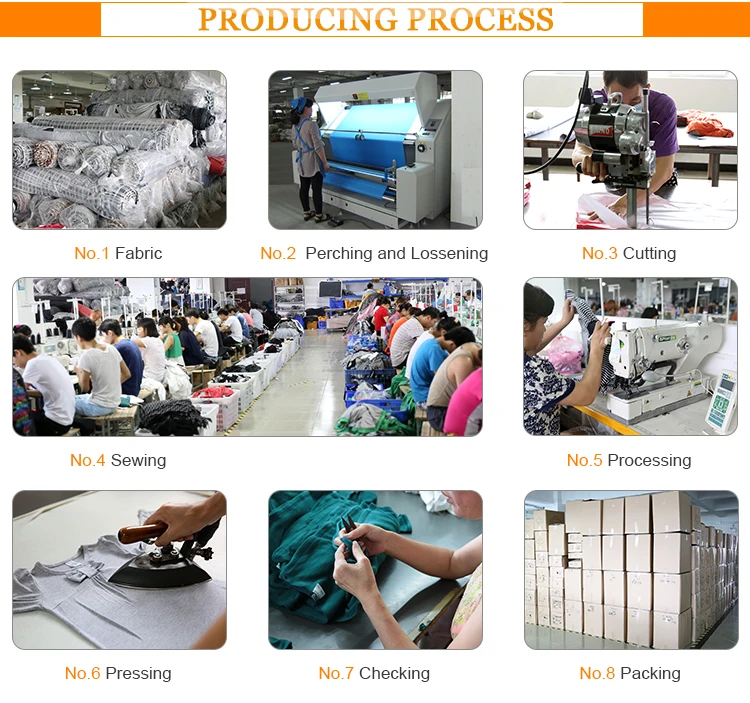 PRODUCING PROCESS

No.1 Fabric

No.2 Perching and Lossening

No.3 Cutting

No.4 Sewing

No.5 Processing

No.6 Pressing

No.7 Checking

No.8 Packing