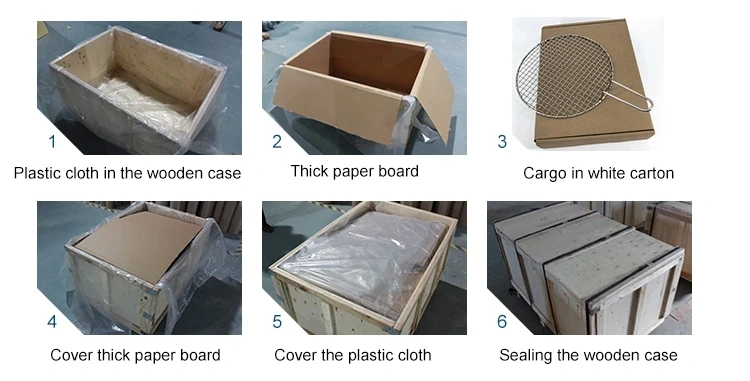 1
Plastic cloth in the wooden case

2
Thick paper board

3
Cargo in white carton

4
Cover thick paper board

5
Cover the plastic cloth

6
Sealing the wooden case