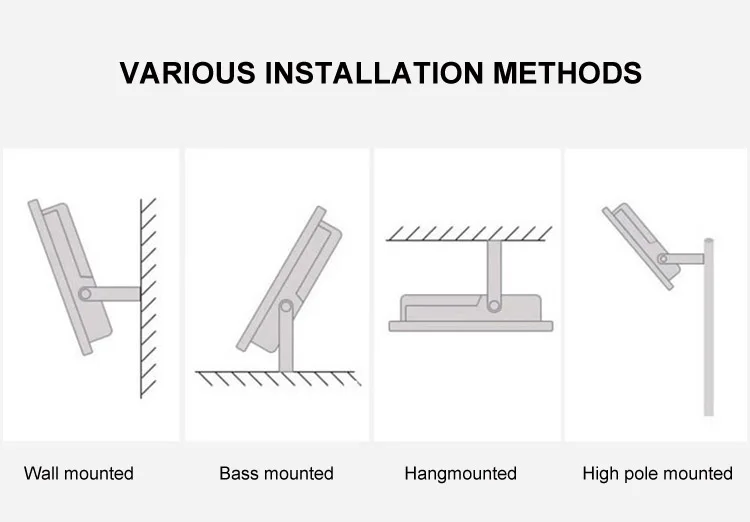 VARIOUS INSTALLATION METHODS

Wall mounted

Bass mounted

Hangmounted

High pole mounted