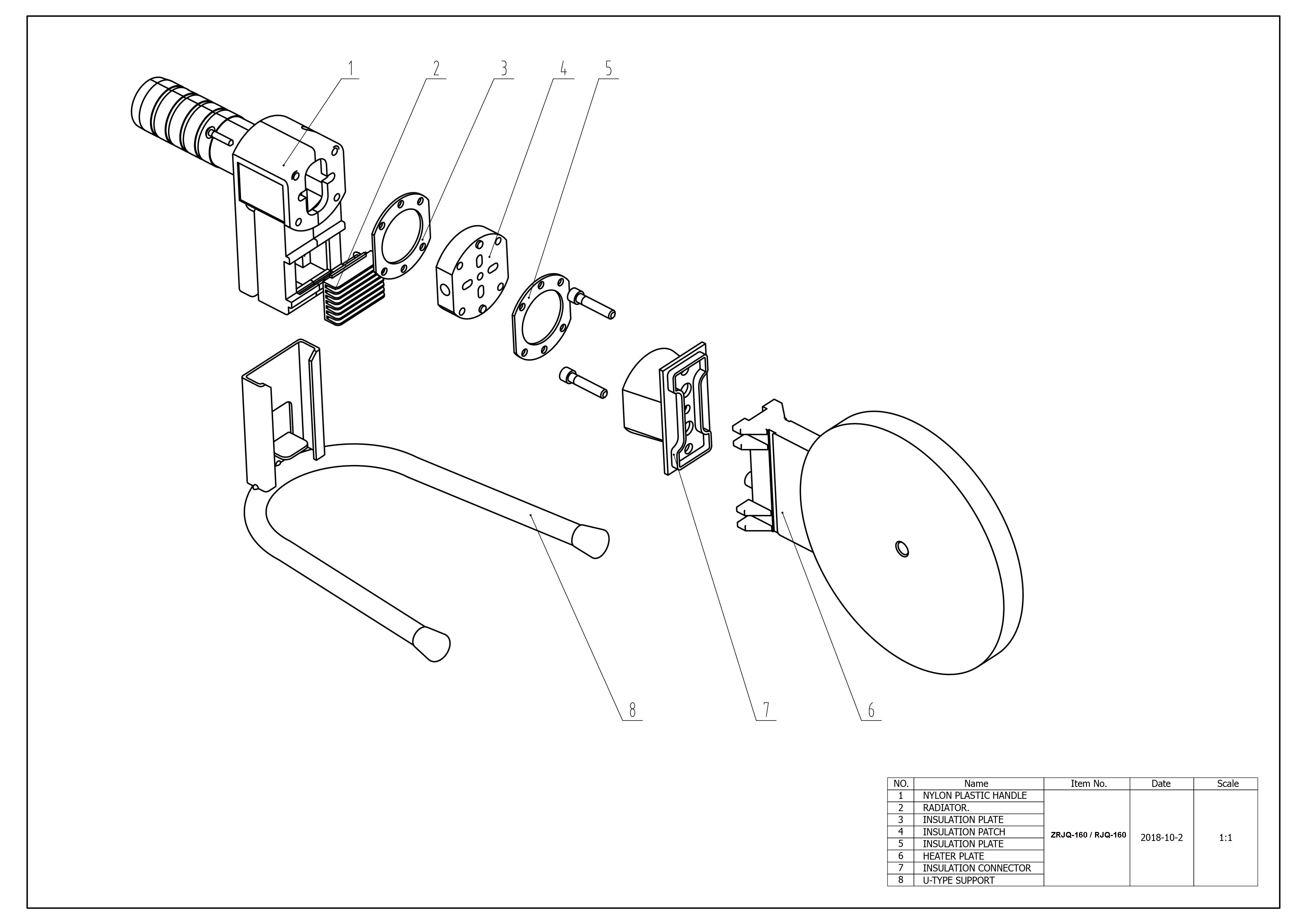 1 2 3 4 5

8 7 6

| NO. | Name | Item No. | Date | Scale |
|---|---|---|---|---|
| 1 | NYLON PLASTIC HANDLE | ZRJQ-160 / RJQ-160 | 2018-10-2 | 1:1 |
| 2 | RADIATOR. | | | |
| 3 | INSULATION PLATE | | | |
| 4 | INSULATION PATCH | | | |
| 5 | INSULATION PLATE | | | |
| 6 | HEATER PLATE | | | |
| 7 | INSULATION CONNECTOR | | | |
| 8 | U-TYPE SUPPORT | | | |