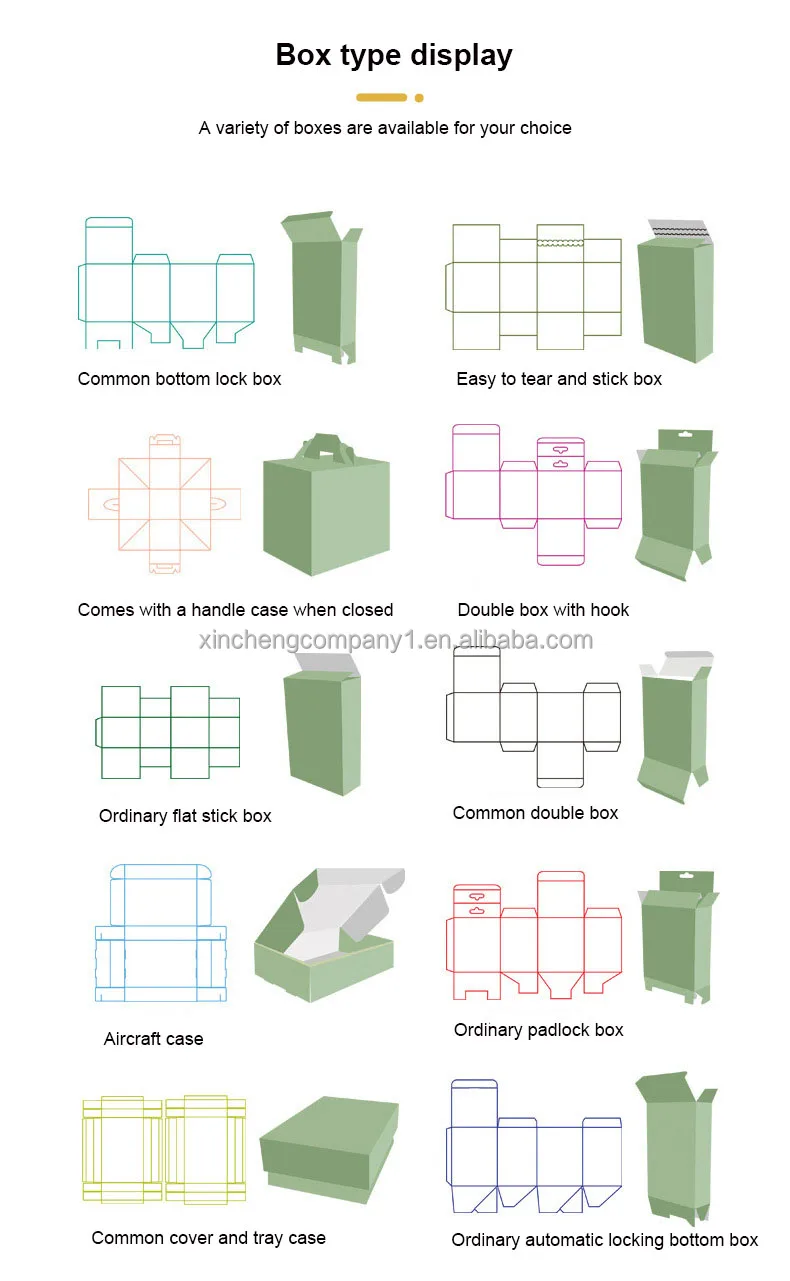 Box type display

A variety of boxes are available for your choice

Common bottom lock box

Easy to tear and stick box

Comes with a handle case when closed

Double box with hook

xinchengcompany1.en.alibaba.com

Ordinary flat stick box

Common double box

Aircraft case

Ordinary padlock box

Common cover and tray case

Ordinary automatic locking bottom box